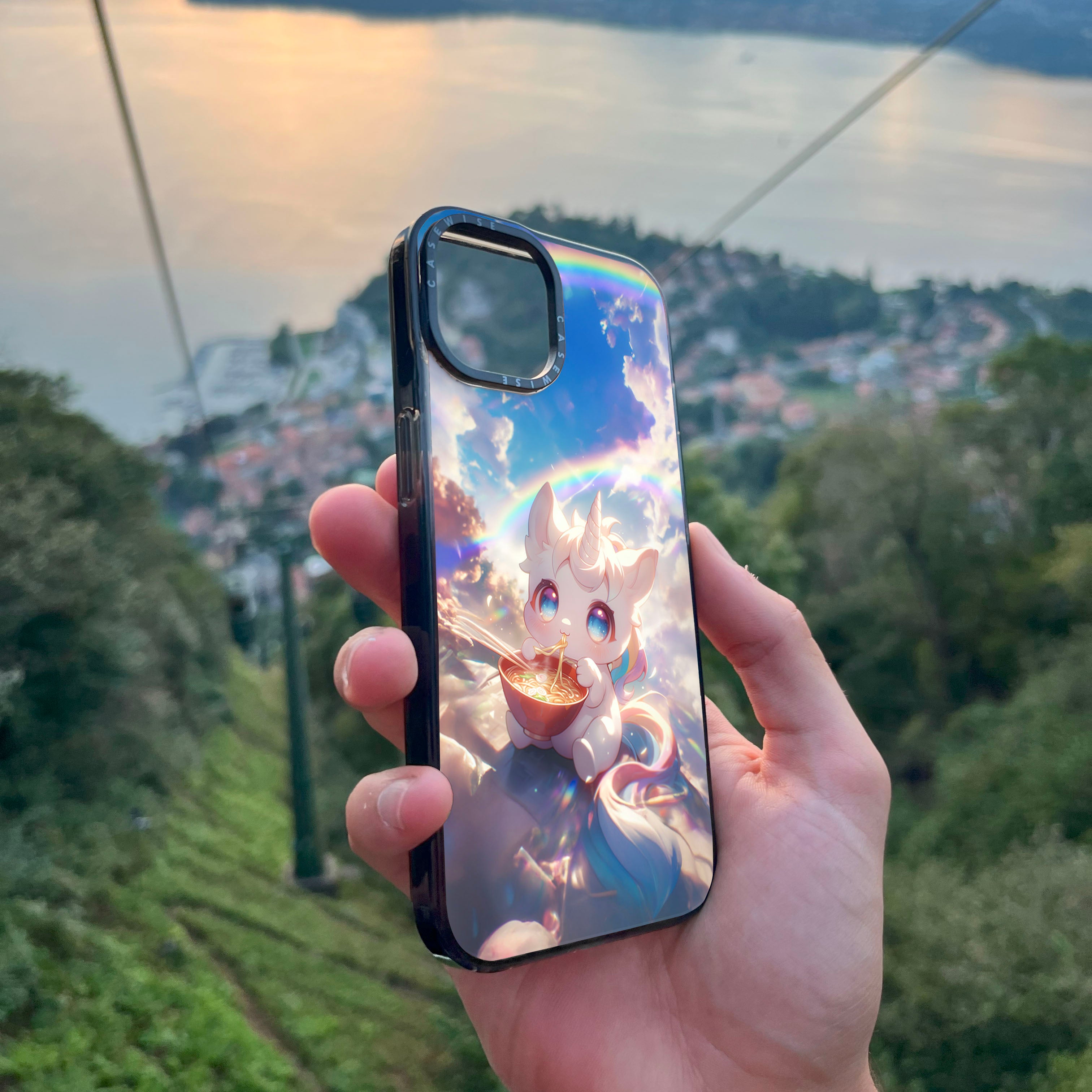 CASEWISE CASEWISE