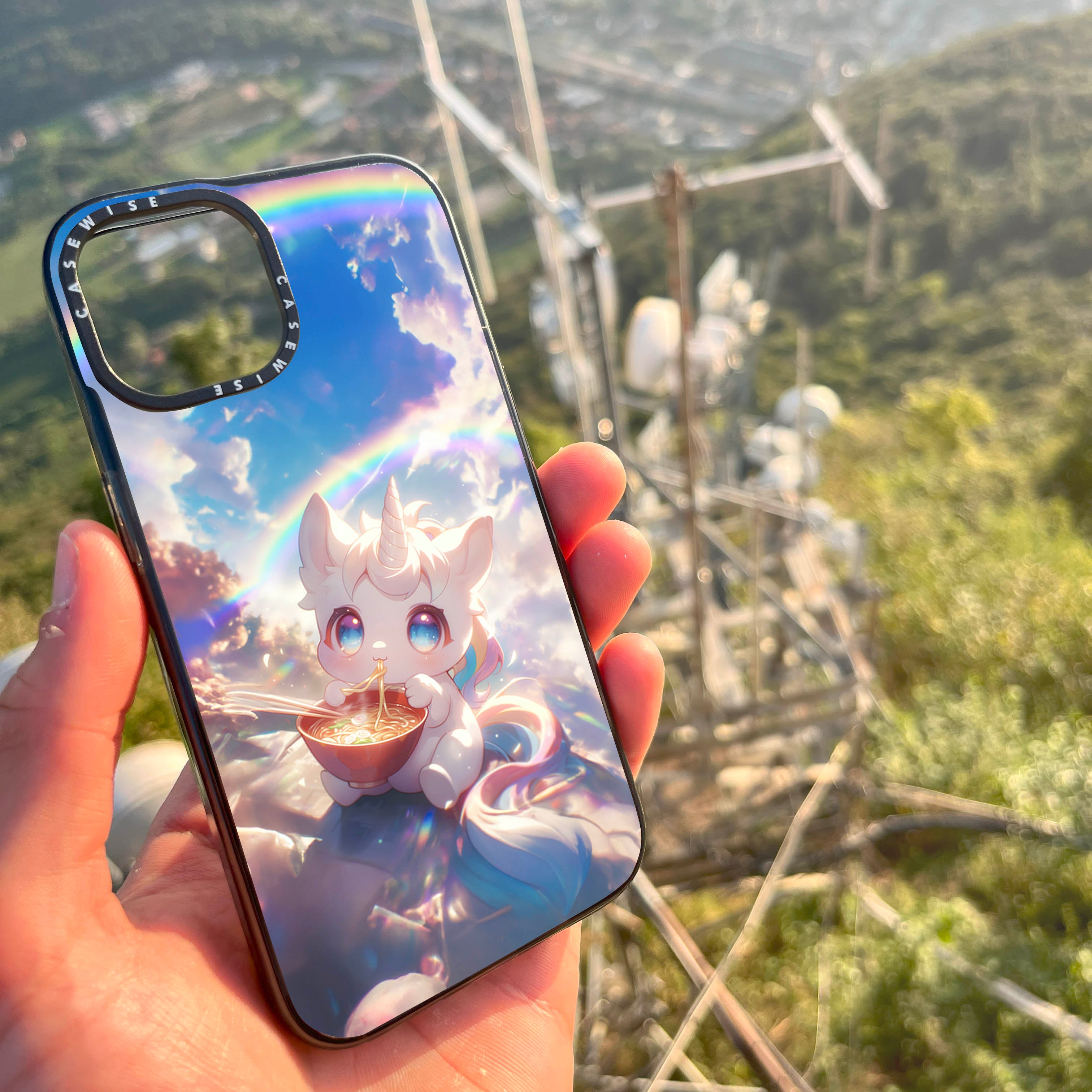 CASEWISE CASEWISE