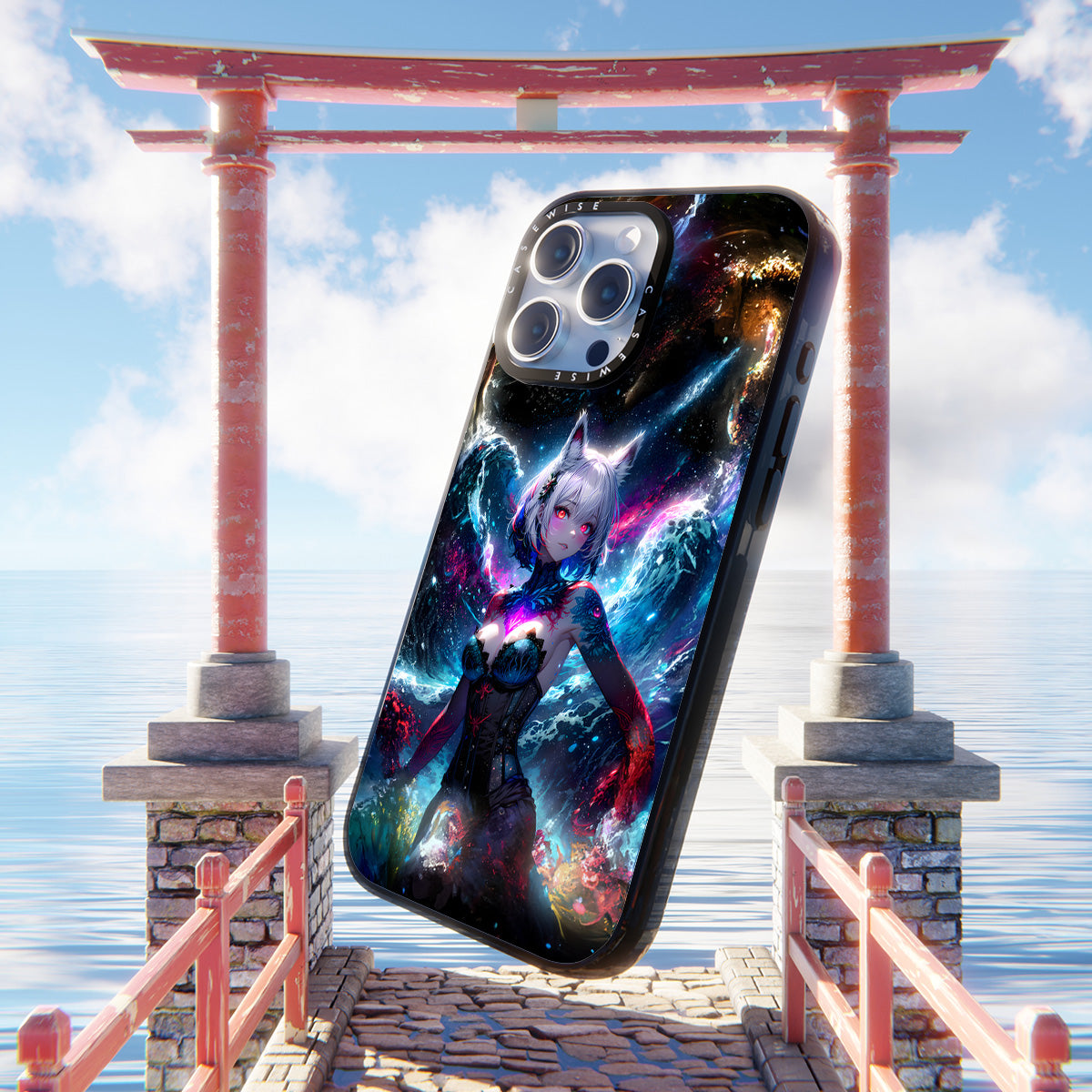 CASEWISE CASEWISE