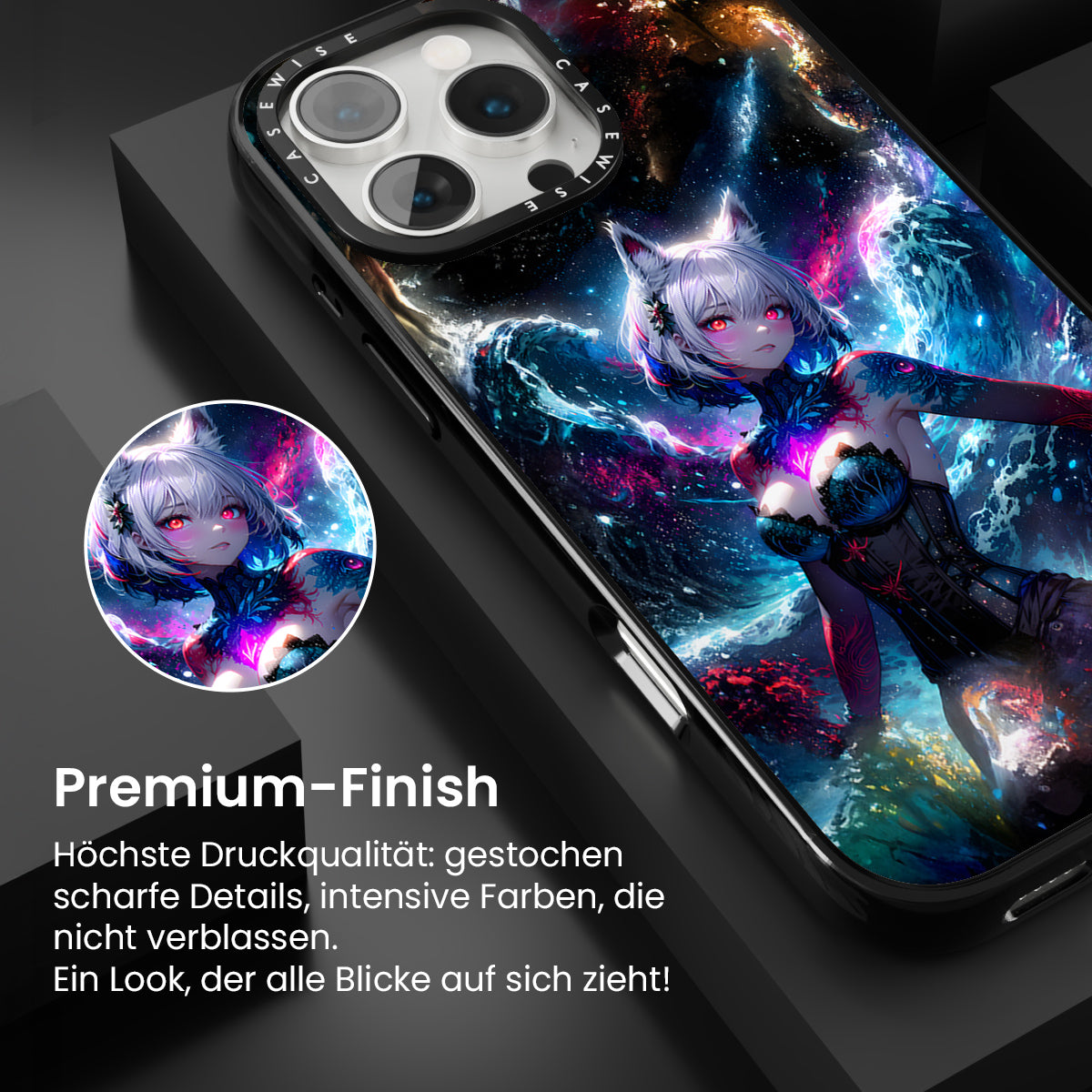 CASEWISE CASEWISE

Premium-Finish

Höchste Druckqualität: gestochen scharfe Details, intensive Farben, die nicht verblassen.
Ein Look, der alle Blicke auf sich zieht!