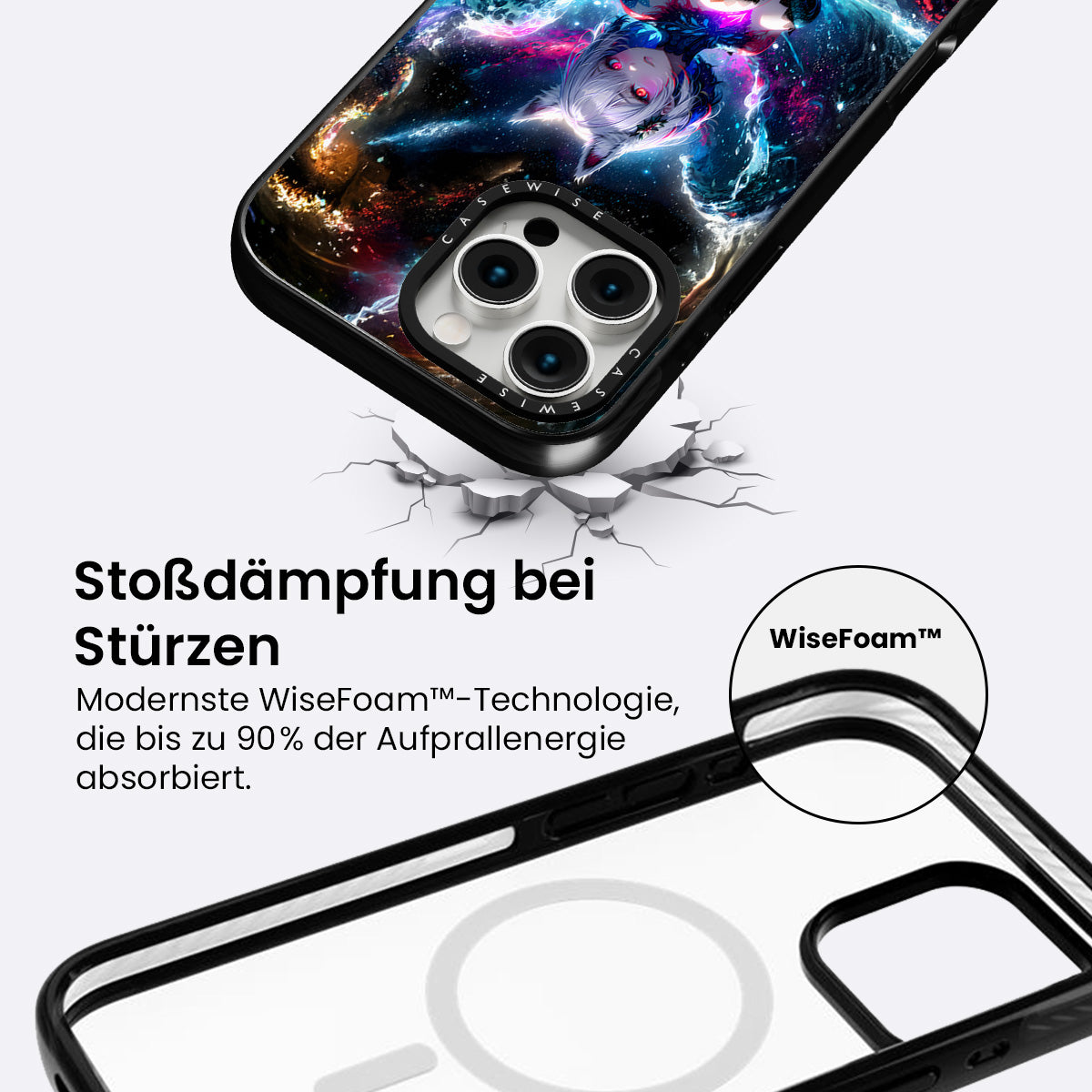 CASEWISE

CASEWISE

Stoßdämpfung bei Stürzen

Modernste WiseFoam™-Technologie, die bis zu 90% der Aufprallenergie absorbiert.

WiseFoam™