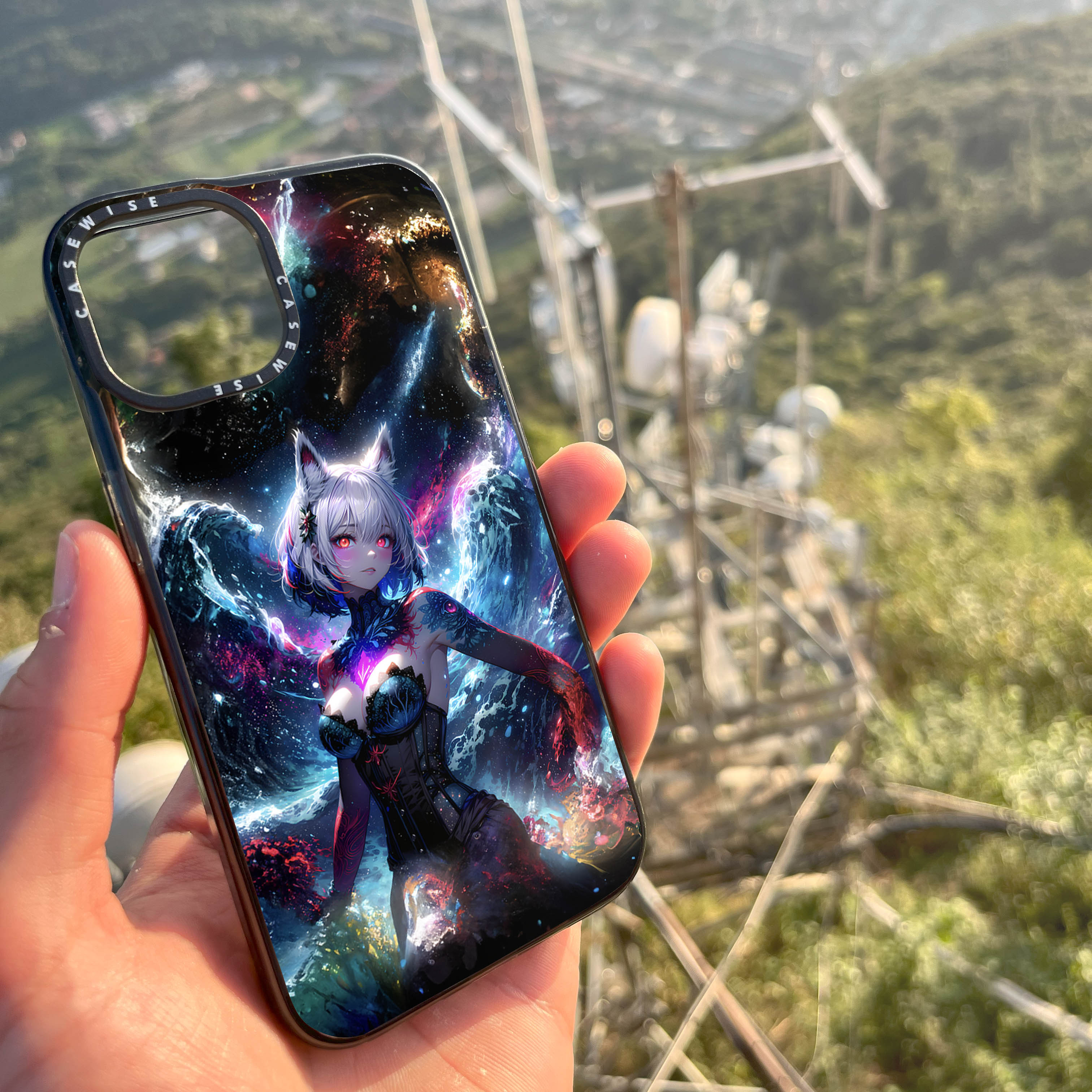 CASEWISE CASEWISE