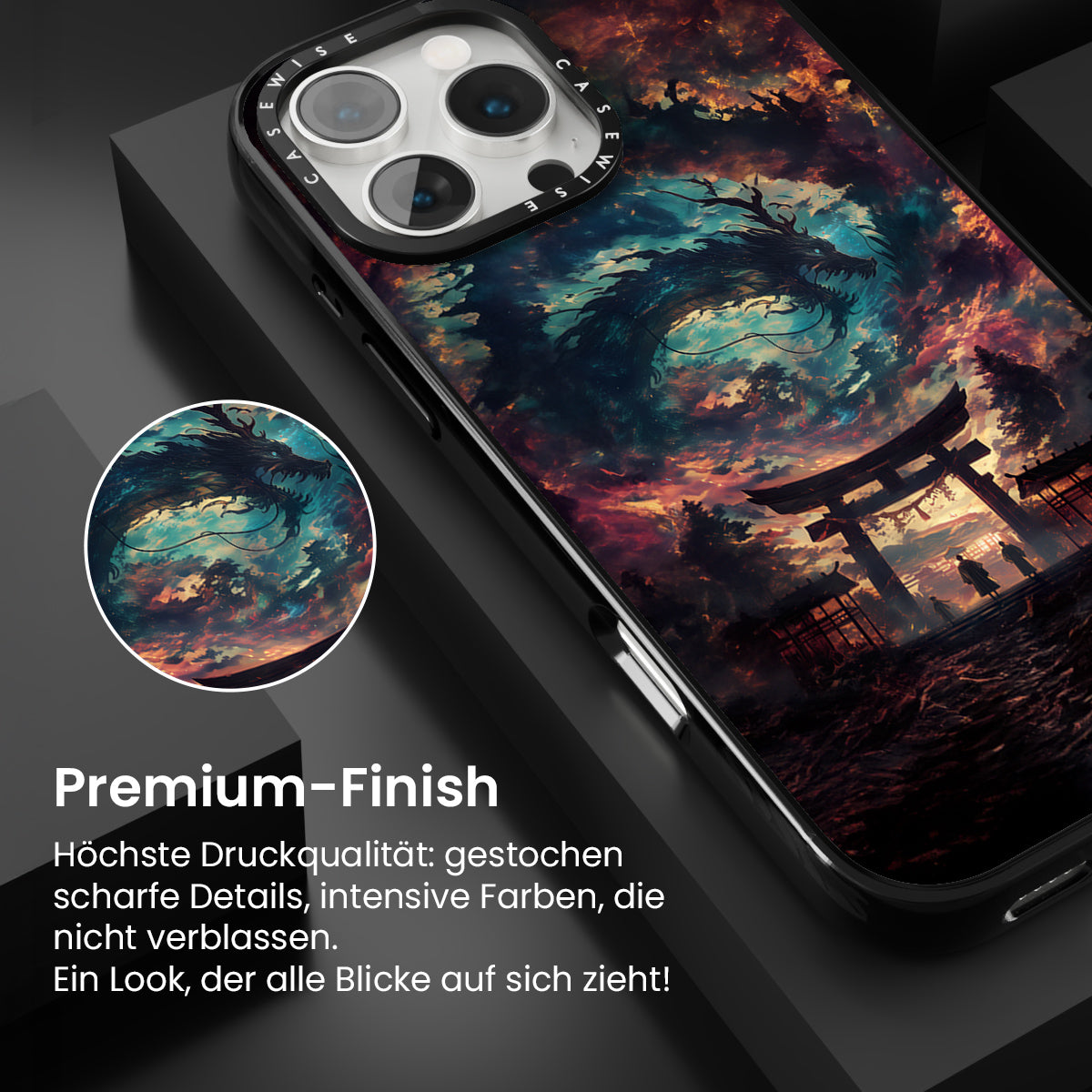 CASEWISE CASEWISE

Premium-Finish

Höchste Druckqualität: gestochen scharfe Details, intensive Farben, die nicht verblassen.
Ein Look, der alle Blicke auf sich zieht!