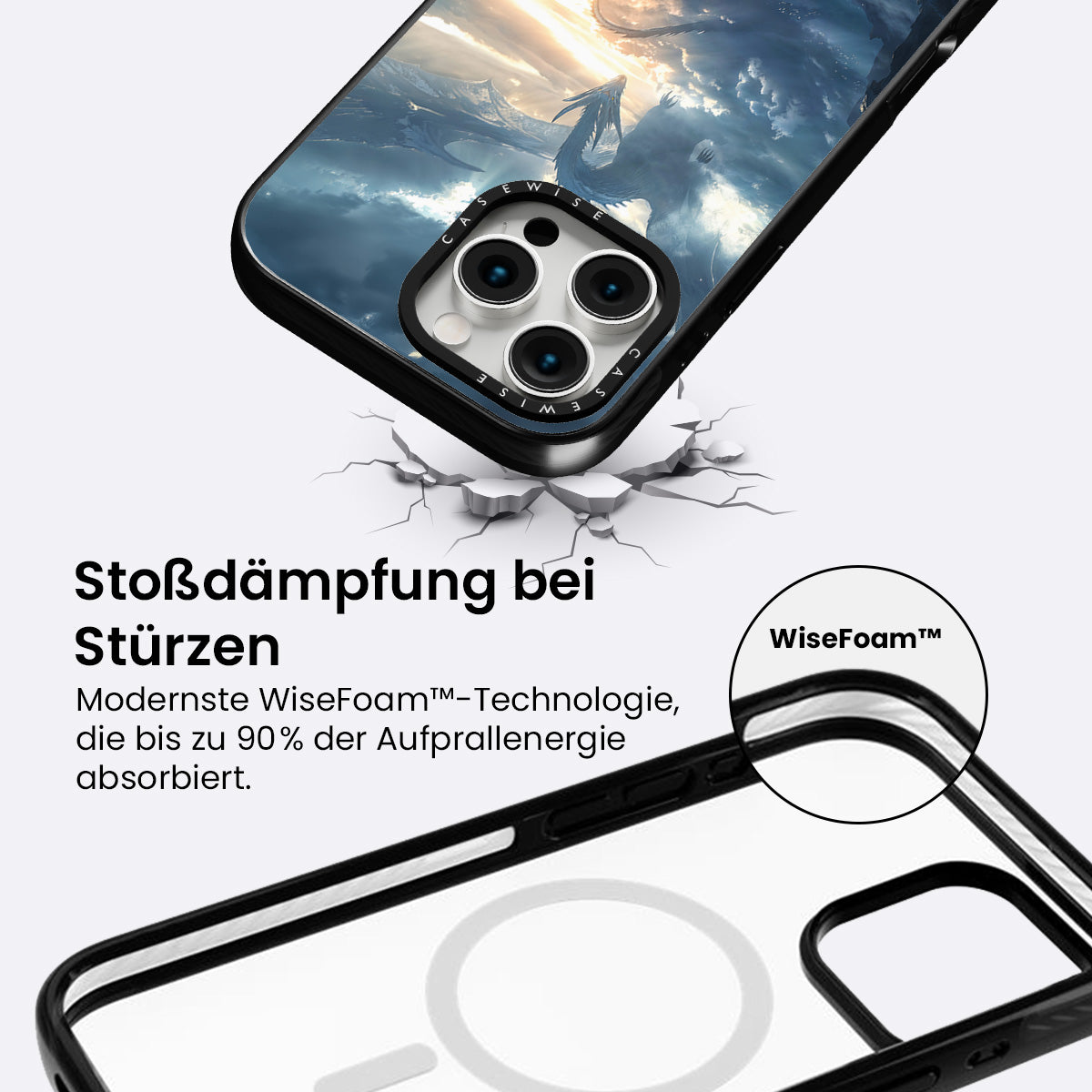 CASEWISE
CASEWISE

Stoßdämpfung bei Stürzen

Modernste WiseFoam™-Technologie, die bis zu 90% der Aufprallenergie absorbiert.

WiseFoam™