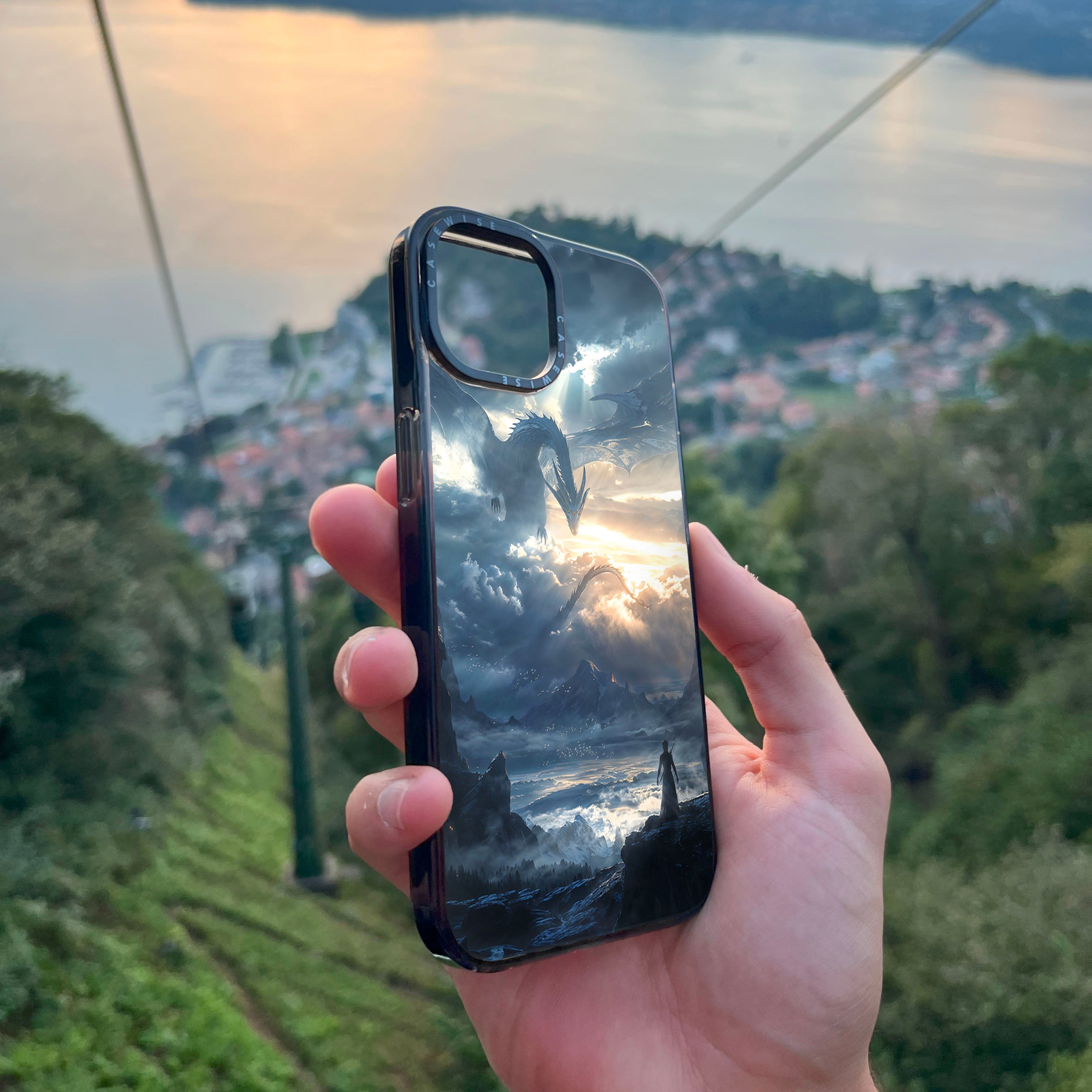 CASEWISE
CASEWISE