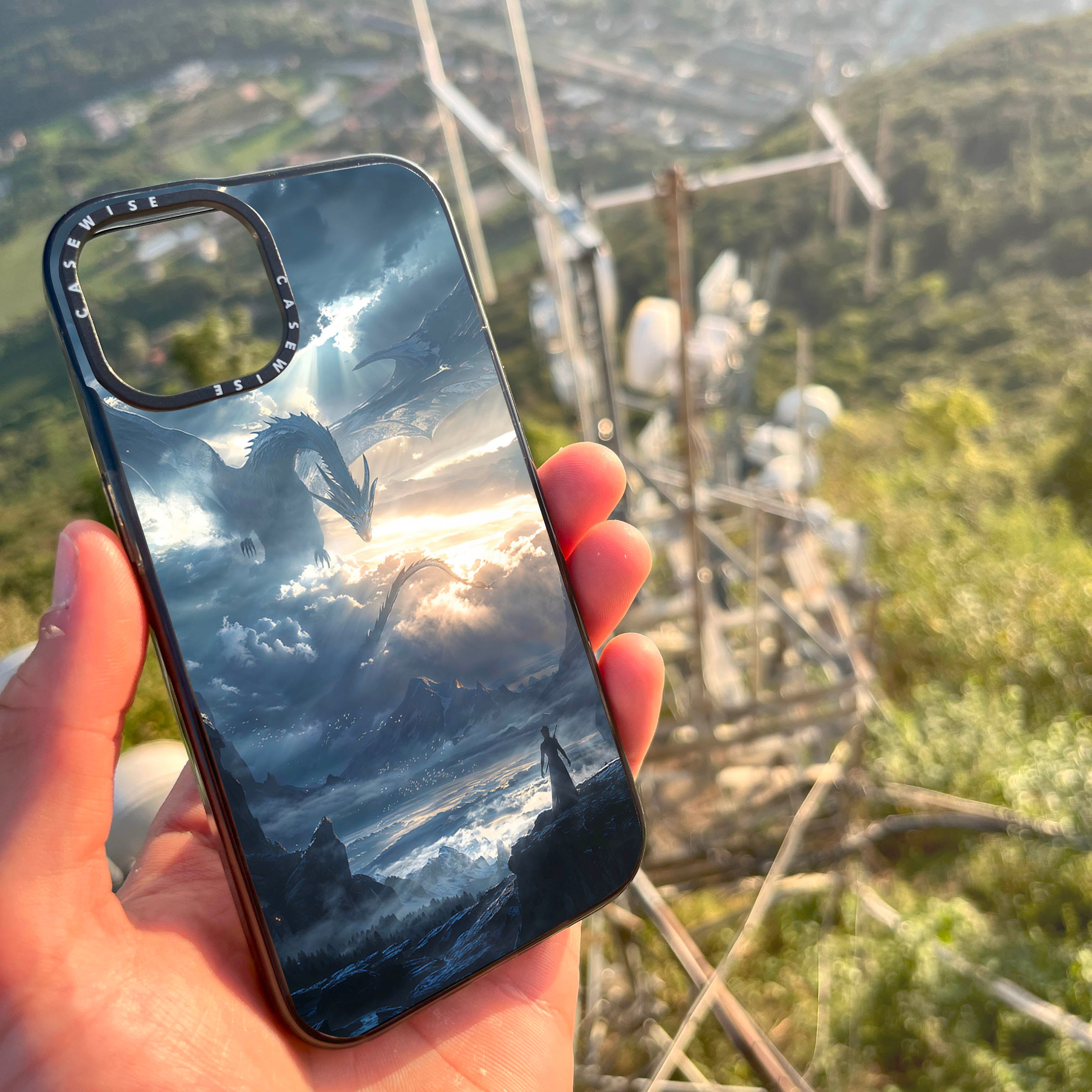 CASEWISE CASEWISE