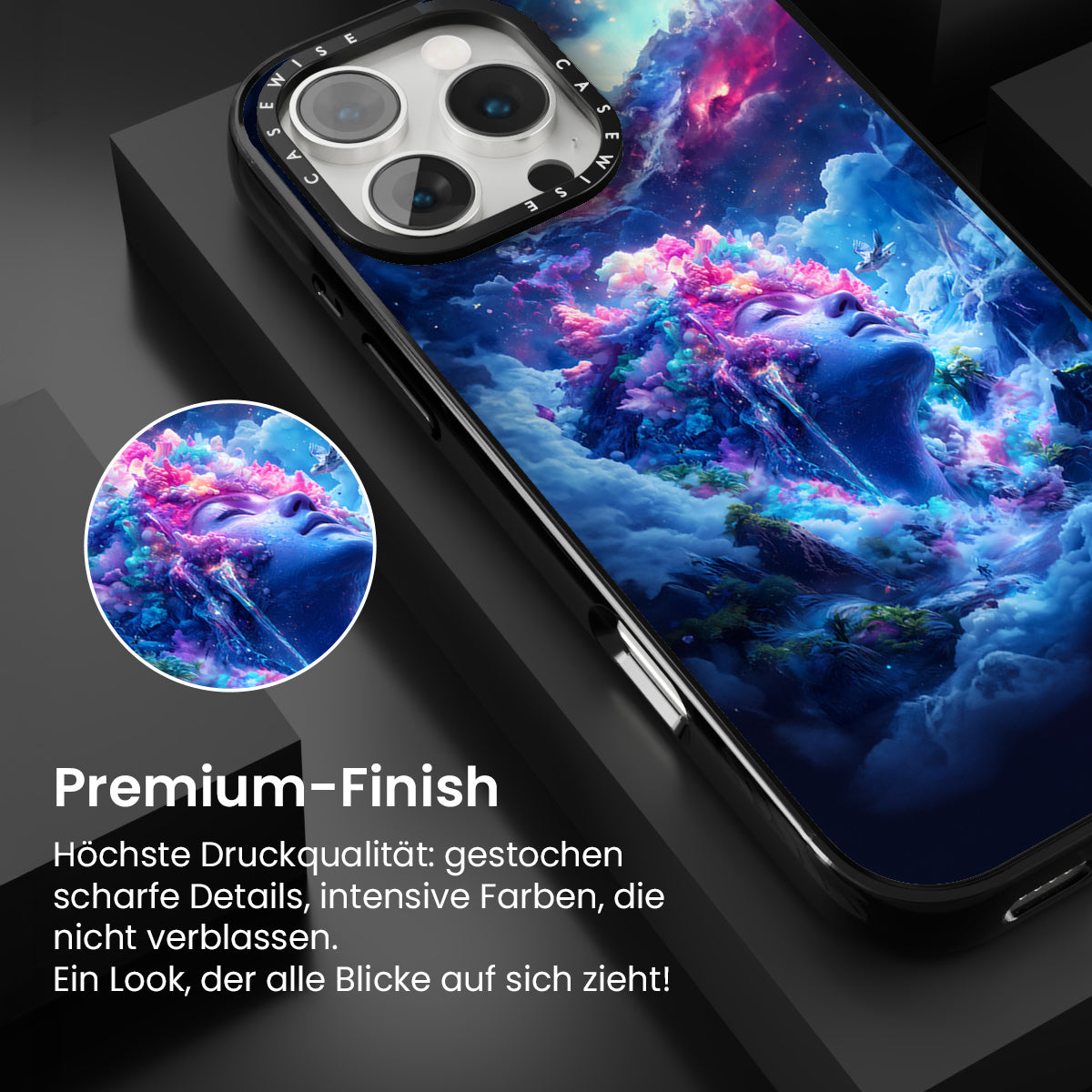 CASEWISE CASEWISE

Premium-Finish

Höchste Druckqualität: gestochen scharfe Details, intensive Farben, die nicht verblassen.
Ein Look, der alle Blicke auf sich zieht!