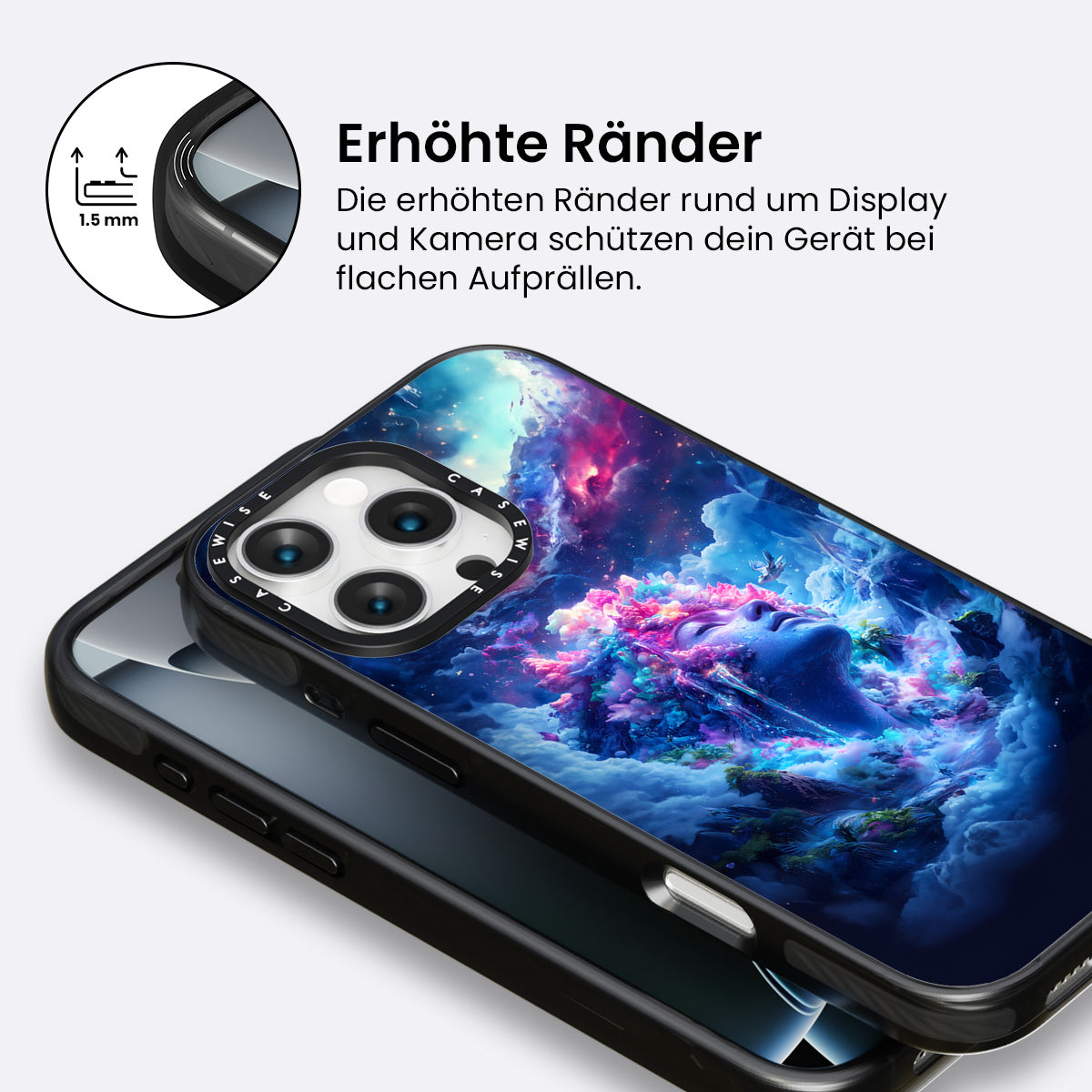 1.5 mm

Erhöhte Ränder

Die erhöhten Ränder rund um Display und Kamera schützen dein Gerät bei flachen Aufprällen.

CASEWISE
CASEWISE