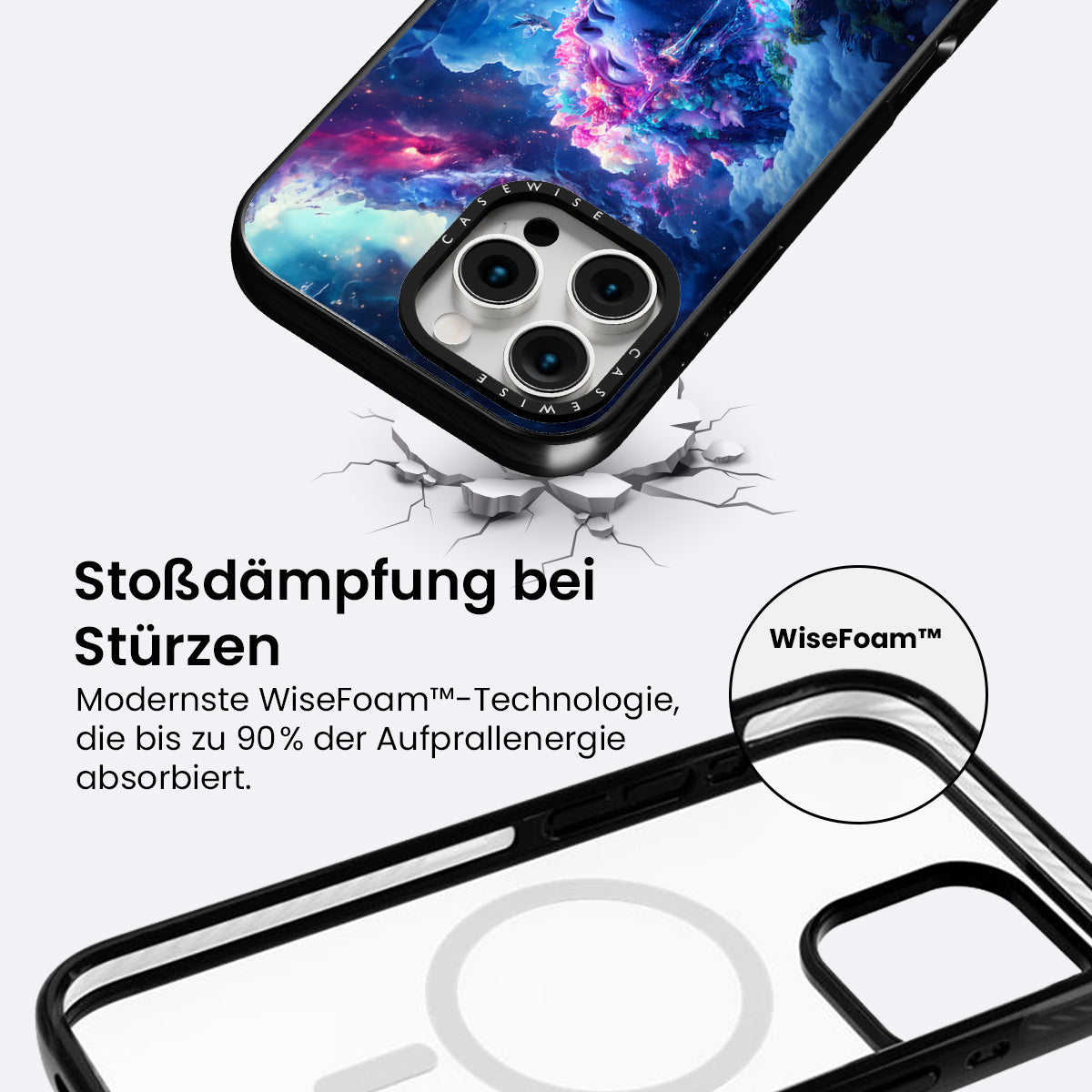 CASEWISE
CASEWISE

Stoßdämpfung bei Stürzen

Modernste WiseFoam™-Technologie, die bis zu 90% der Aufprallenergie absorbiert.

WiseFoam™