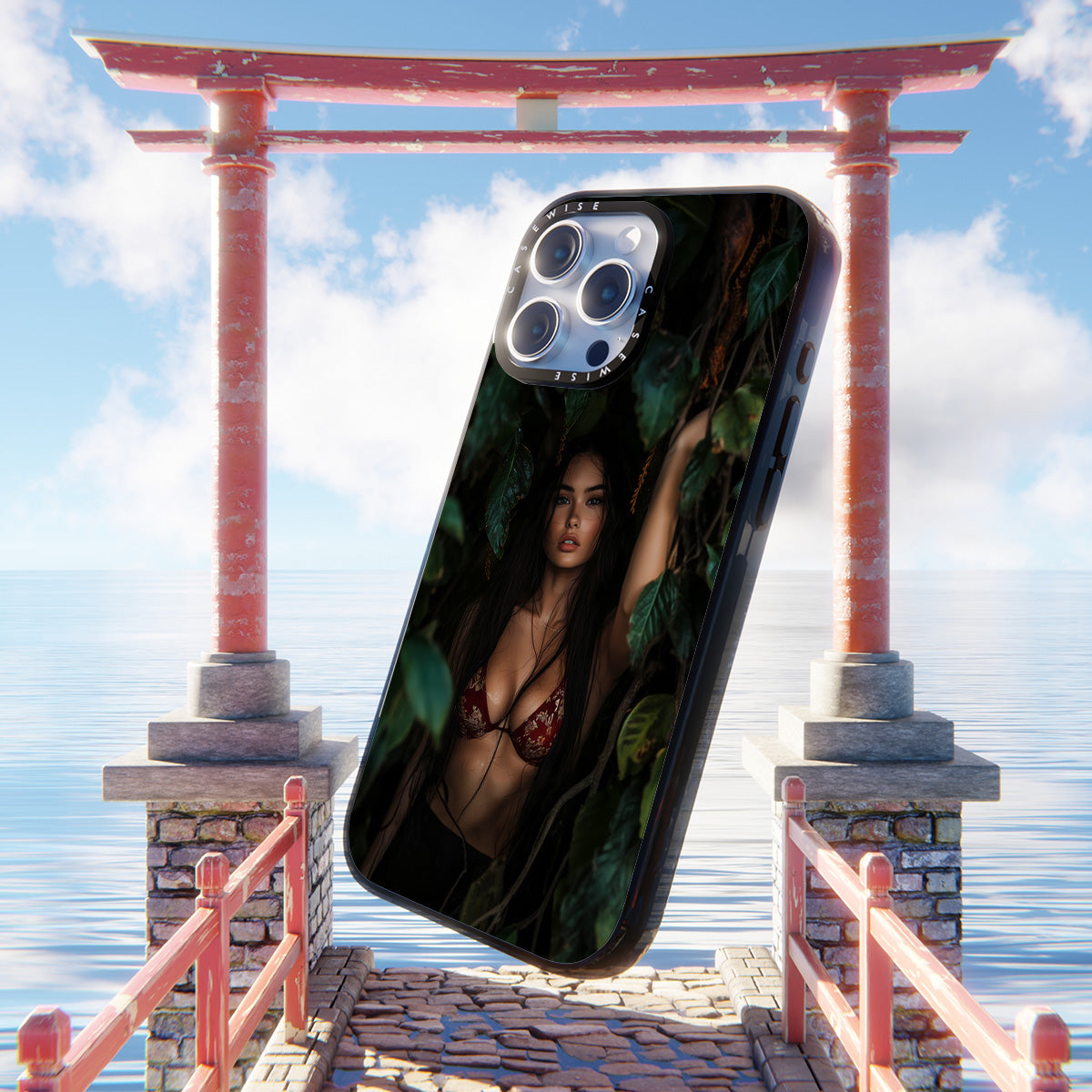 CASEWISE CASEWISE