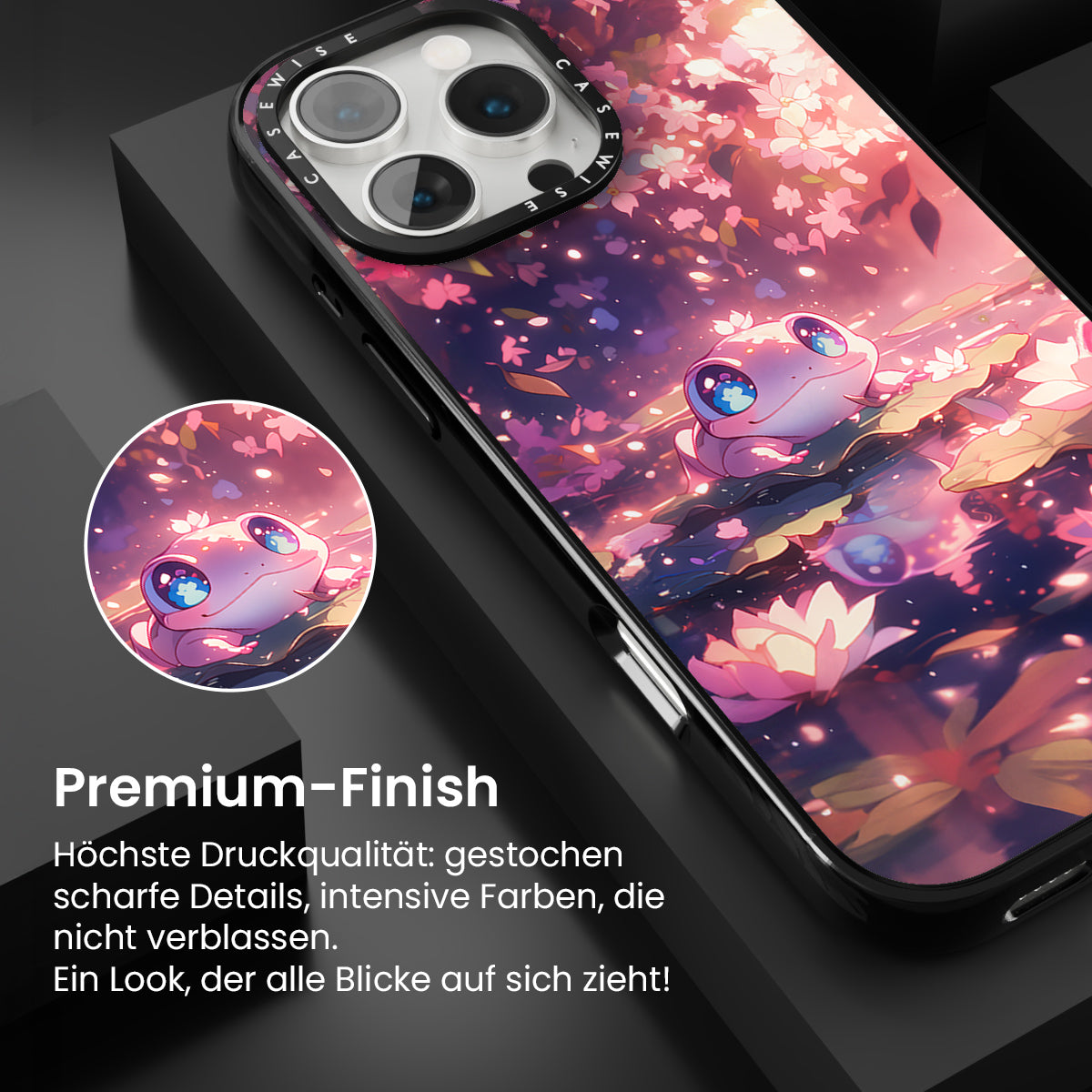 CASEWISE CASEWISE

Premium-Finish

Höchste Druckqualität: gestochen scharfe Details, intensive Farben, die nicht verblassen.
Ein Look, der alle Blicke auf sich zieht!