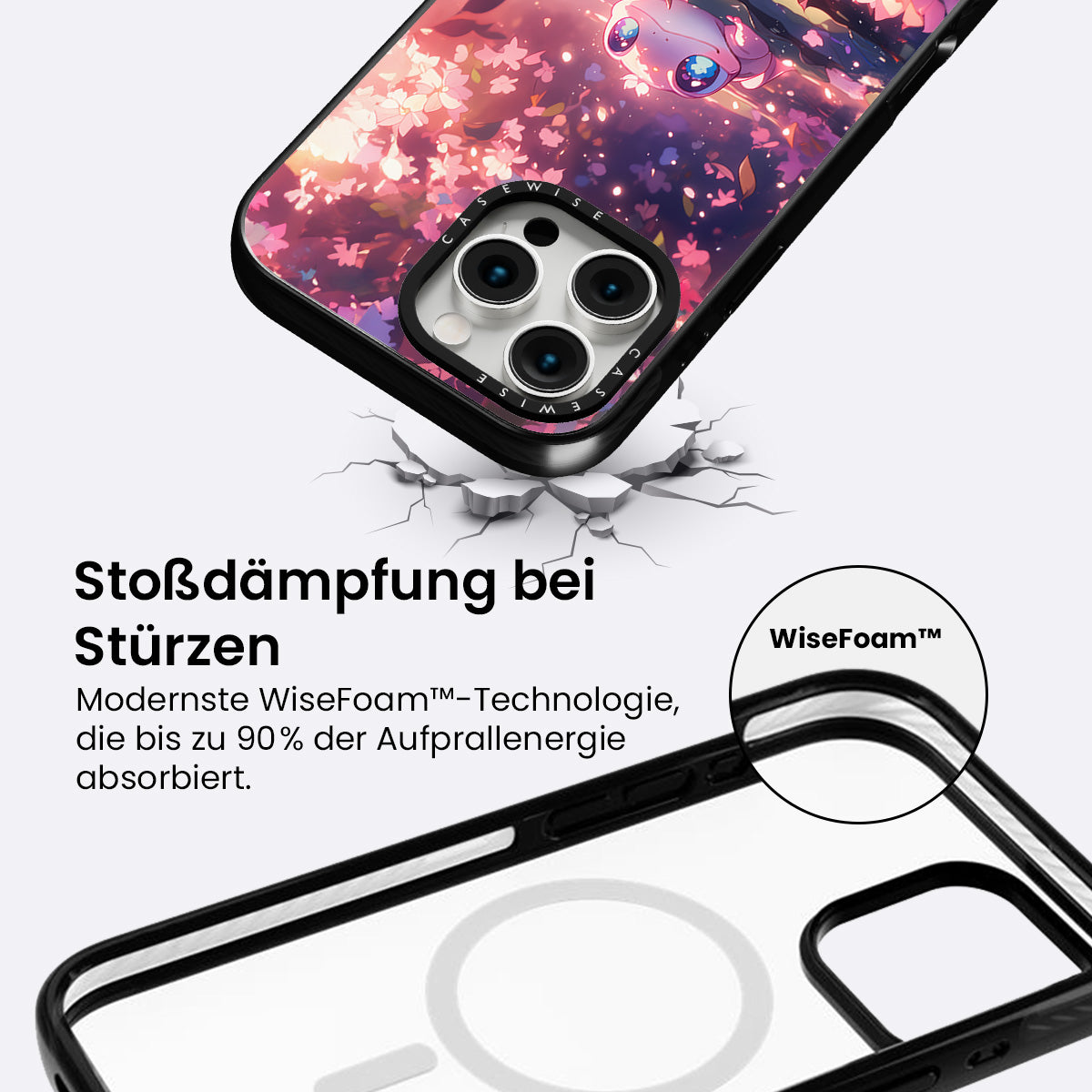 CASEWISE

CASEWISE

Stoßdämpfung bei Stürzen

Modernste WiseFoam™-Technologie, die bis zu 90% der Aufprallenergie absorbiert.

WiseFoam™