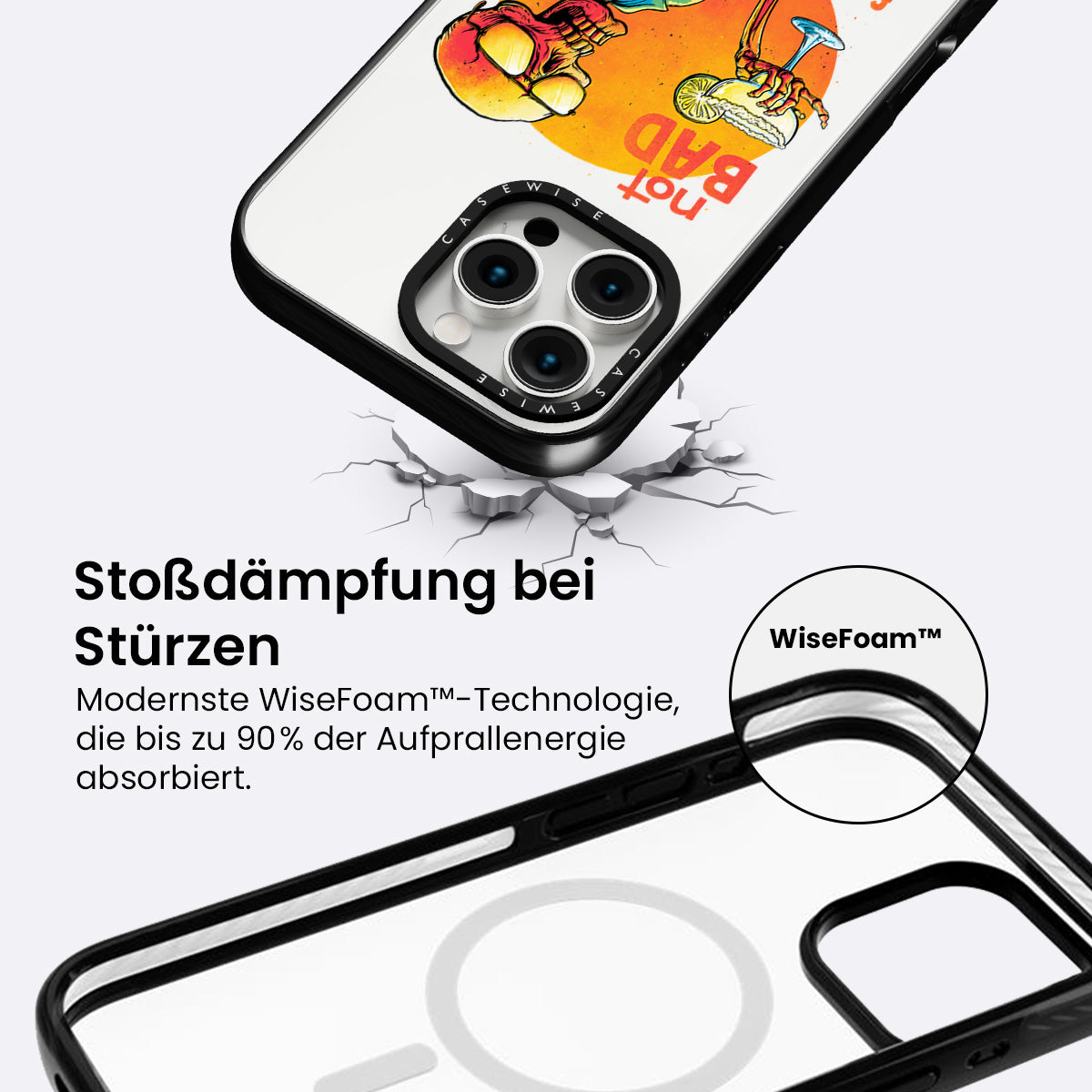 not BAD

CASEWISE

CASEWISE

Stoßdämpfung bei Stürzen

Modernste WiseFoam™-Technologie, die bis zu 90% der Aufprallenergie absorbiert.

WiseFoam™