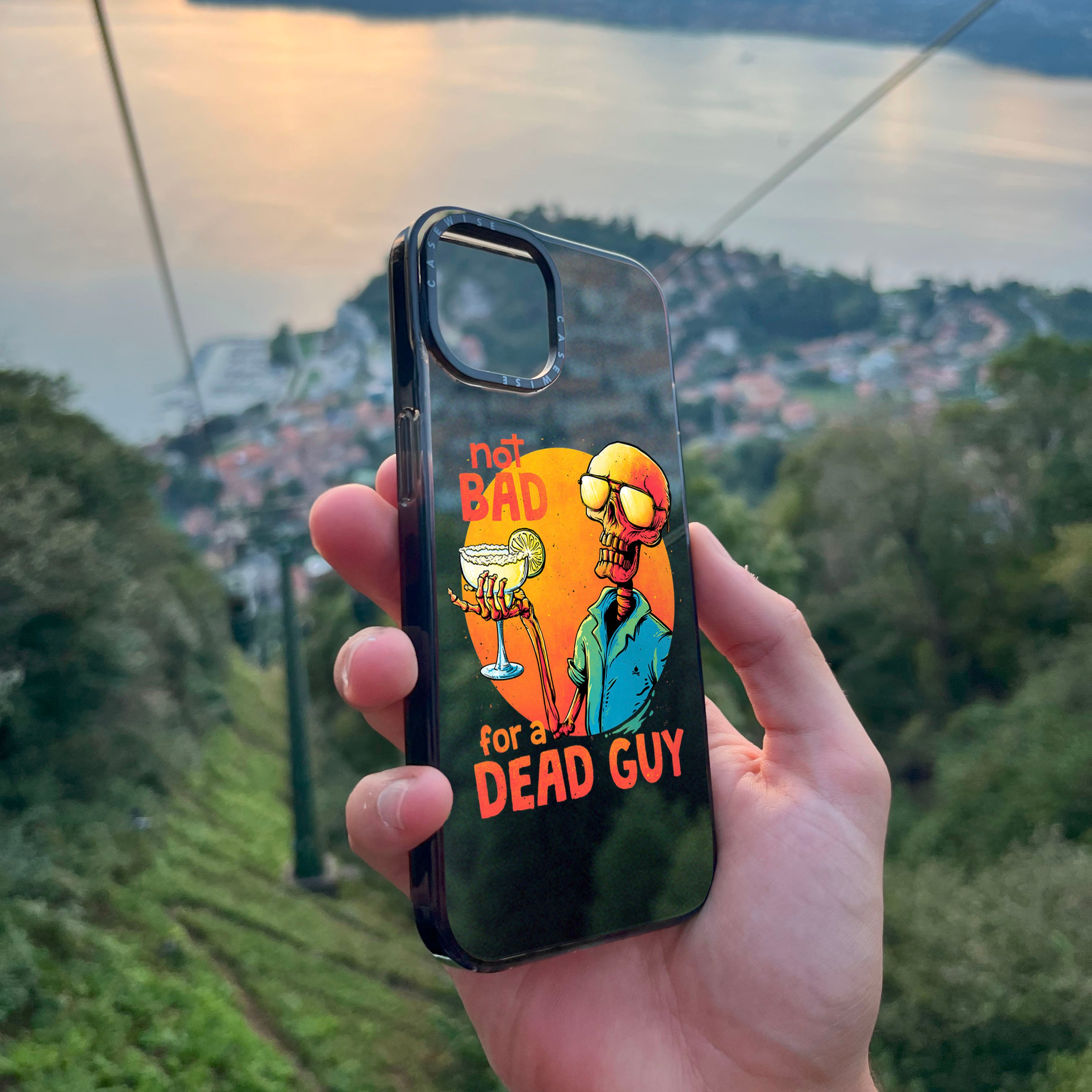 CASEWISE CASEWISE

not BAD for a DEAD GUY