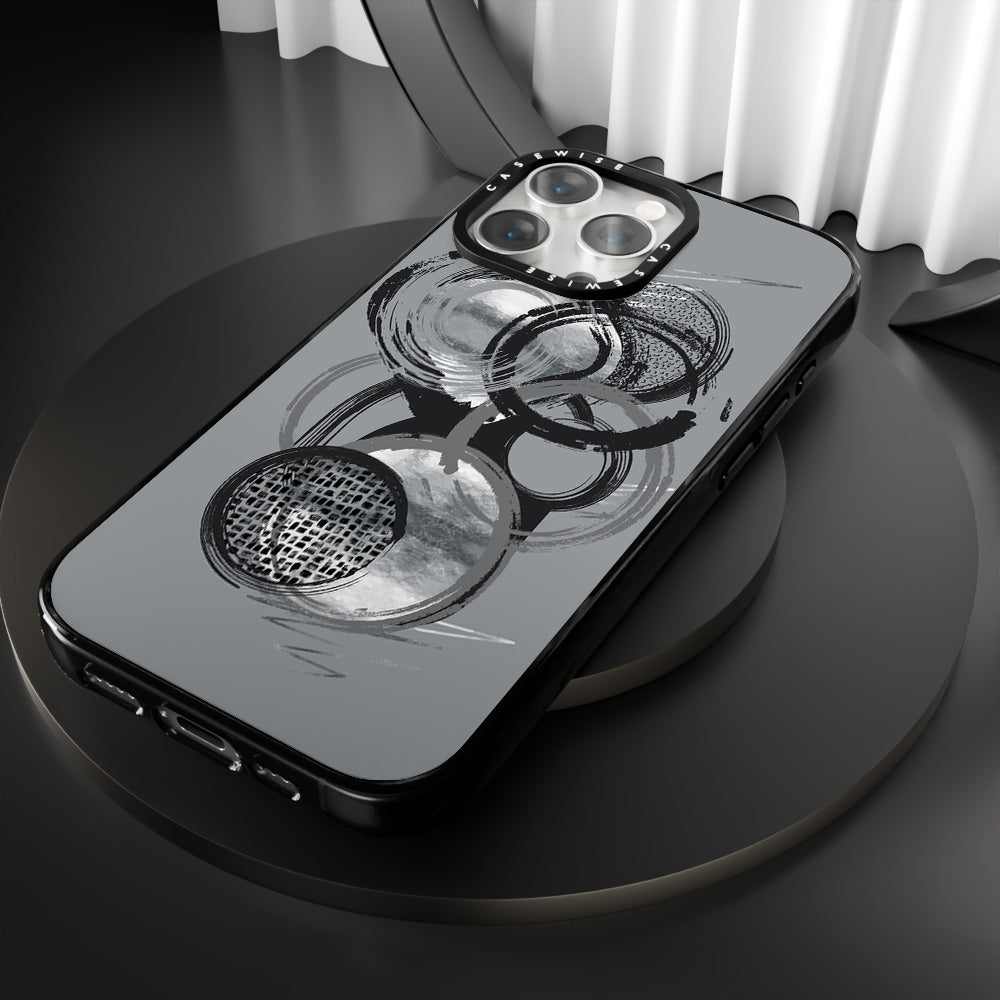 CASEWISE CASEWISE