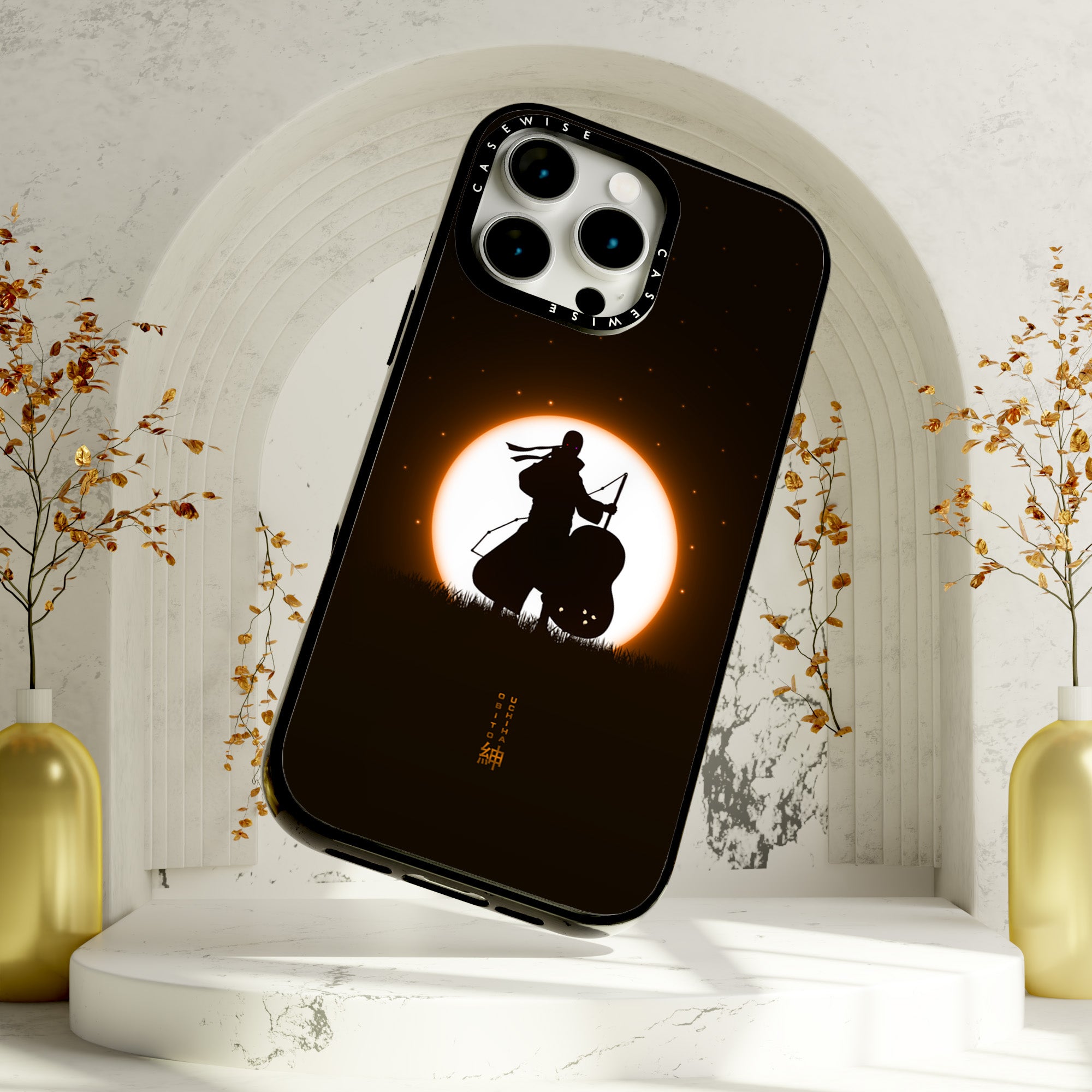 CASEWISE
CASEWISE
OBITO UCHIHA
紳