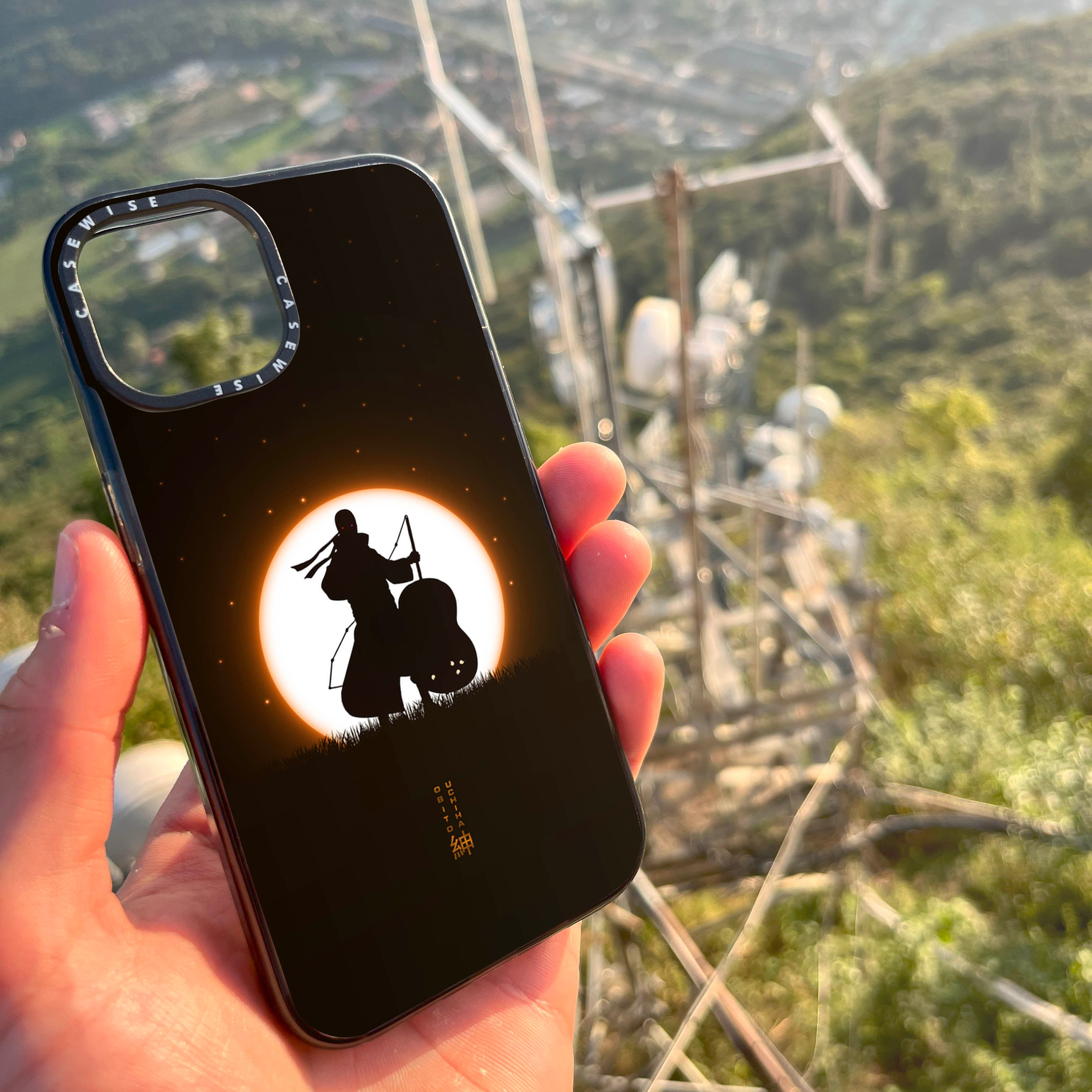 CASEWISE CASEWISE

OBITO UCHIHA
紳