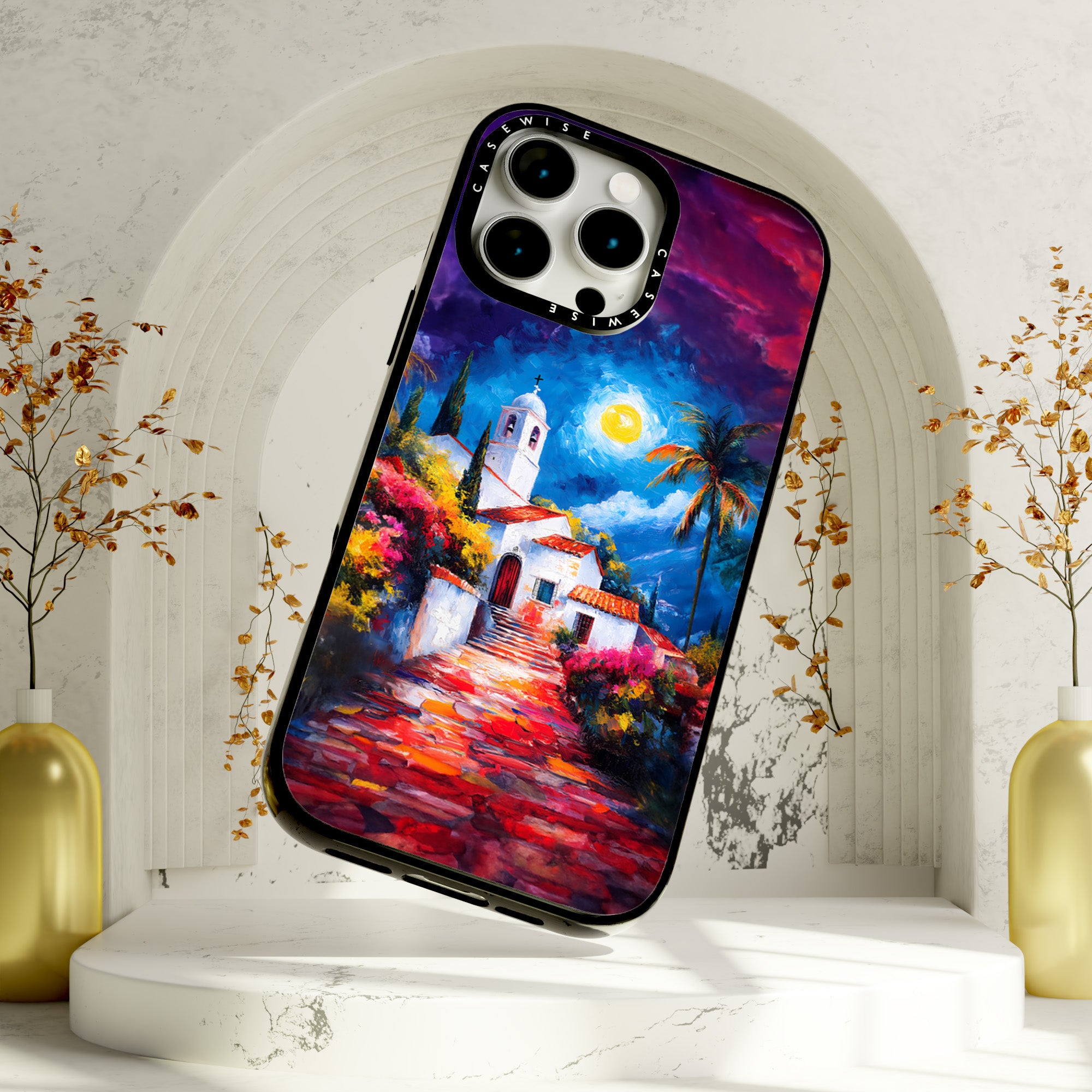 CASEWISE
CASEWISE