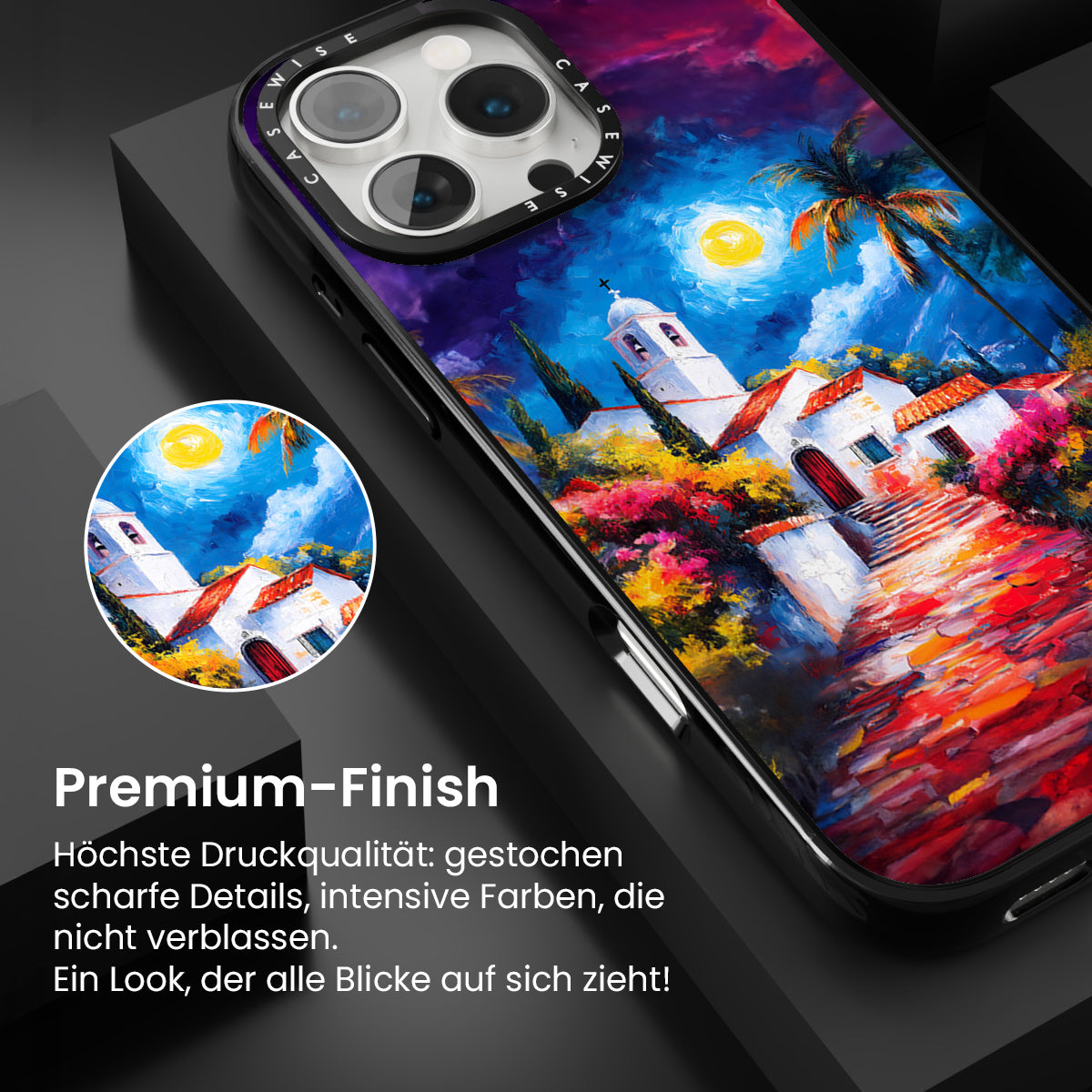 CASEWISE CASEWISE

Premium-Finish

Höchste Druckqualität: gestochen scharfe Details, intensive Farben, die nicht verblassen.
Ein Look, der alle Blicke auf sich zieht!