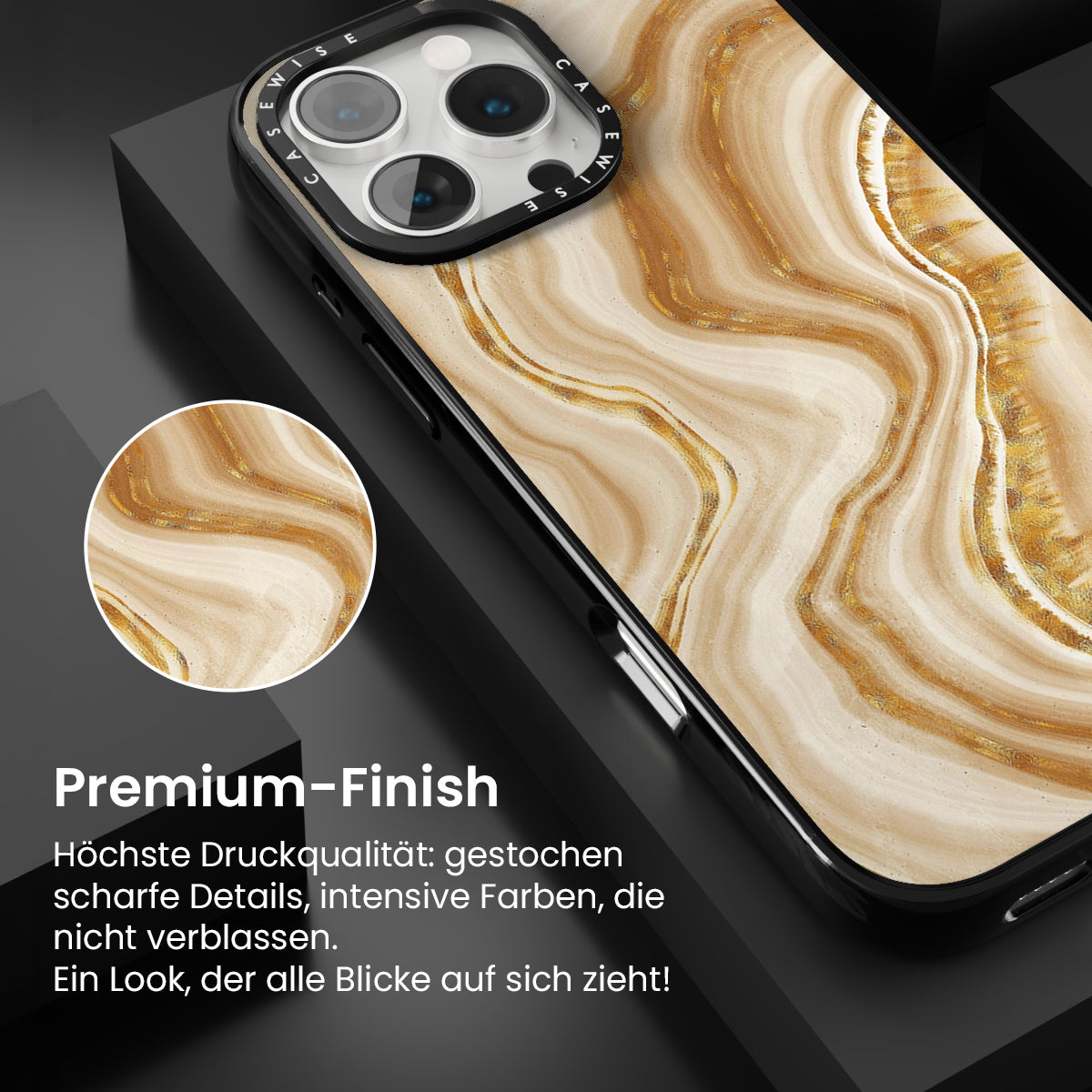 CASEWISE CASEWISE

Premium-Finish

Höchste Druckqualität: gestochen scharfe Details, intensive Farben, die nicht verblassen.
Ein Look, der alle Blicke auf sich zieht!