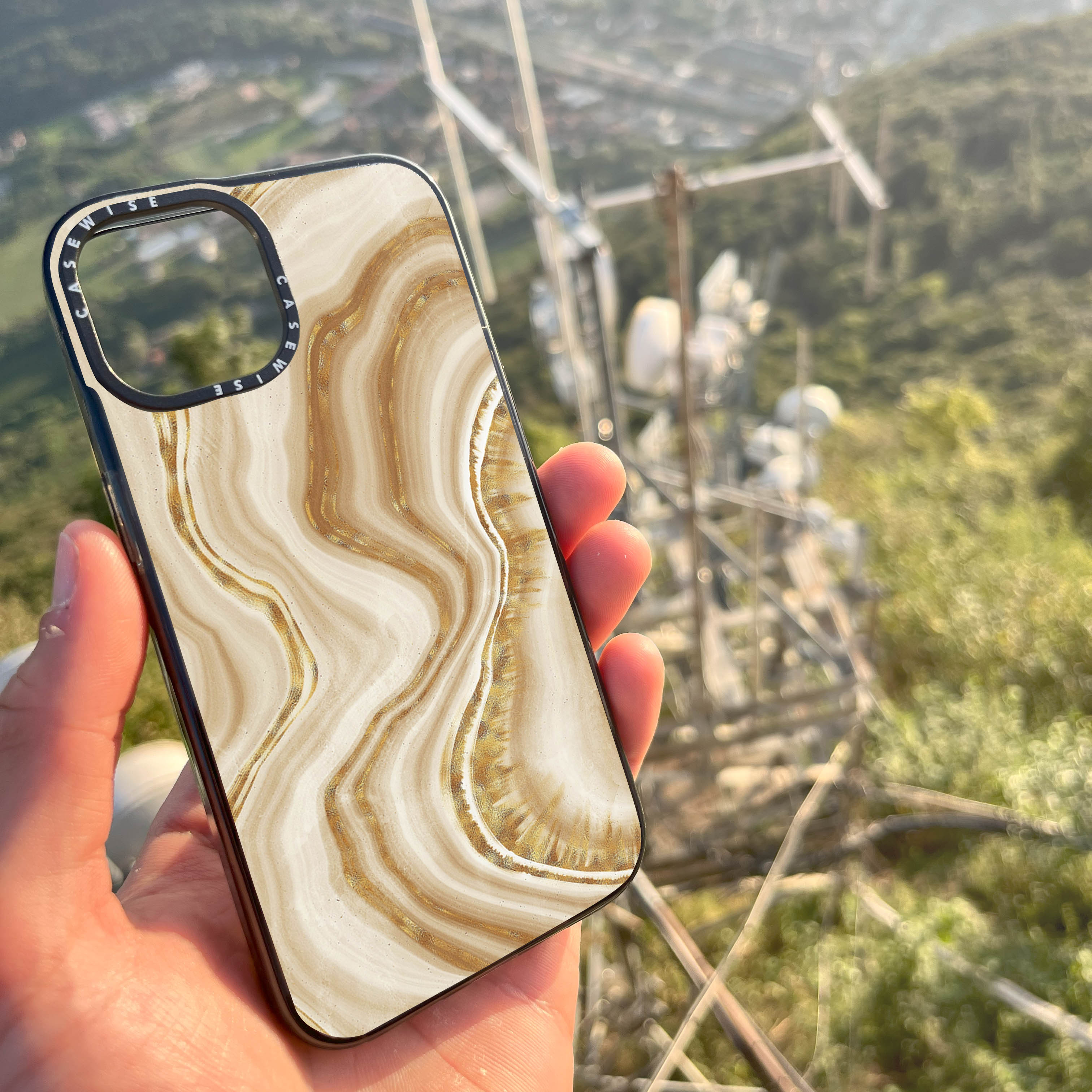 CASEWISE CASEWISE