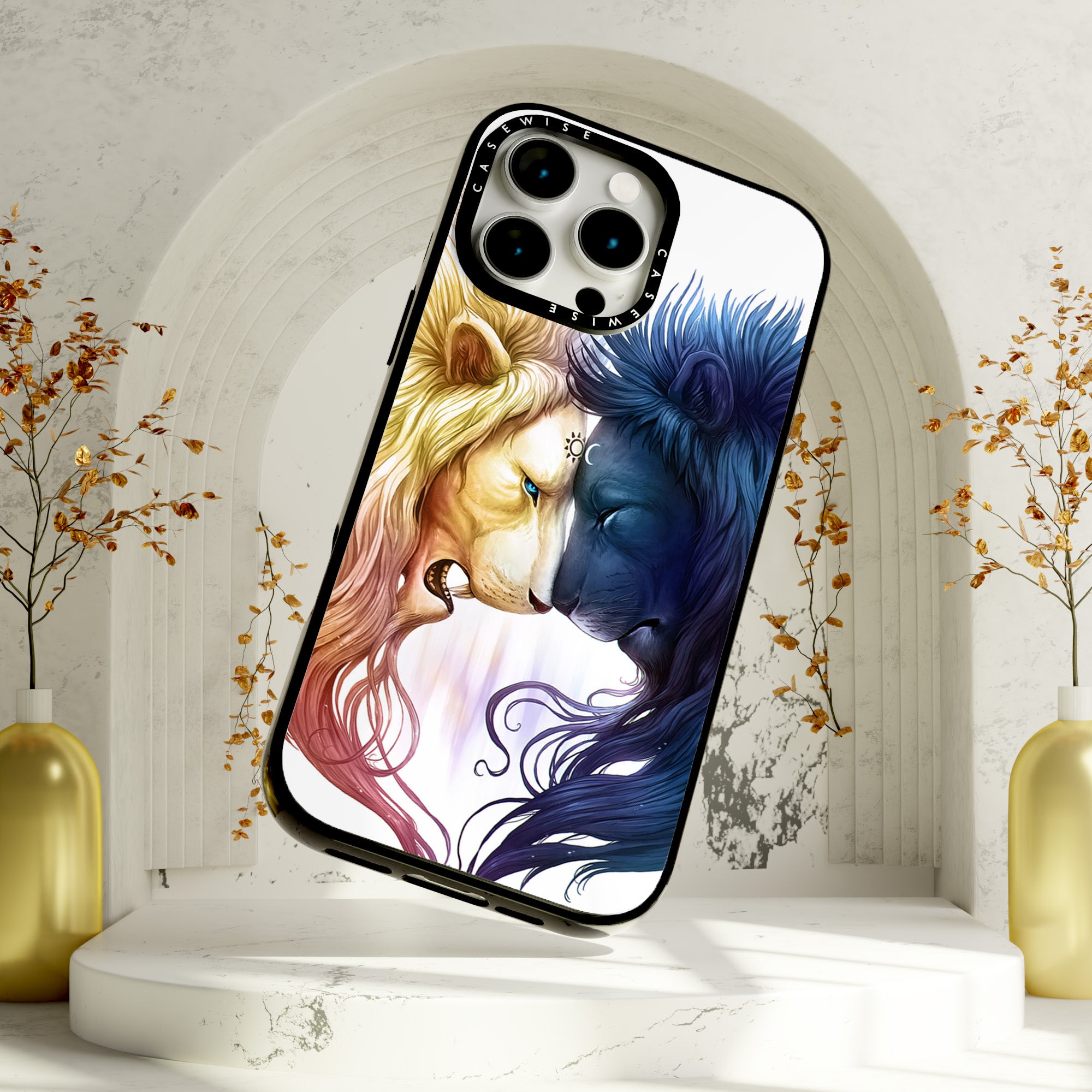 CASEWISE
CASEWISE