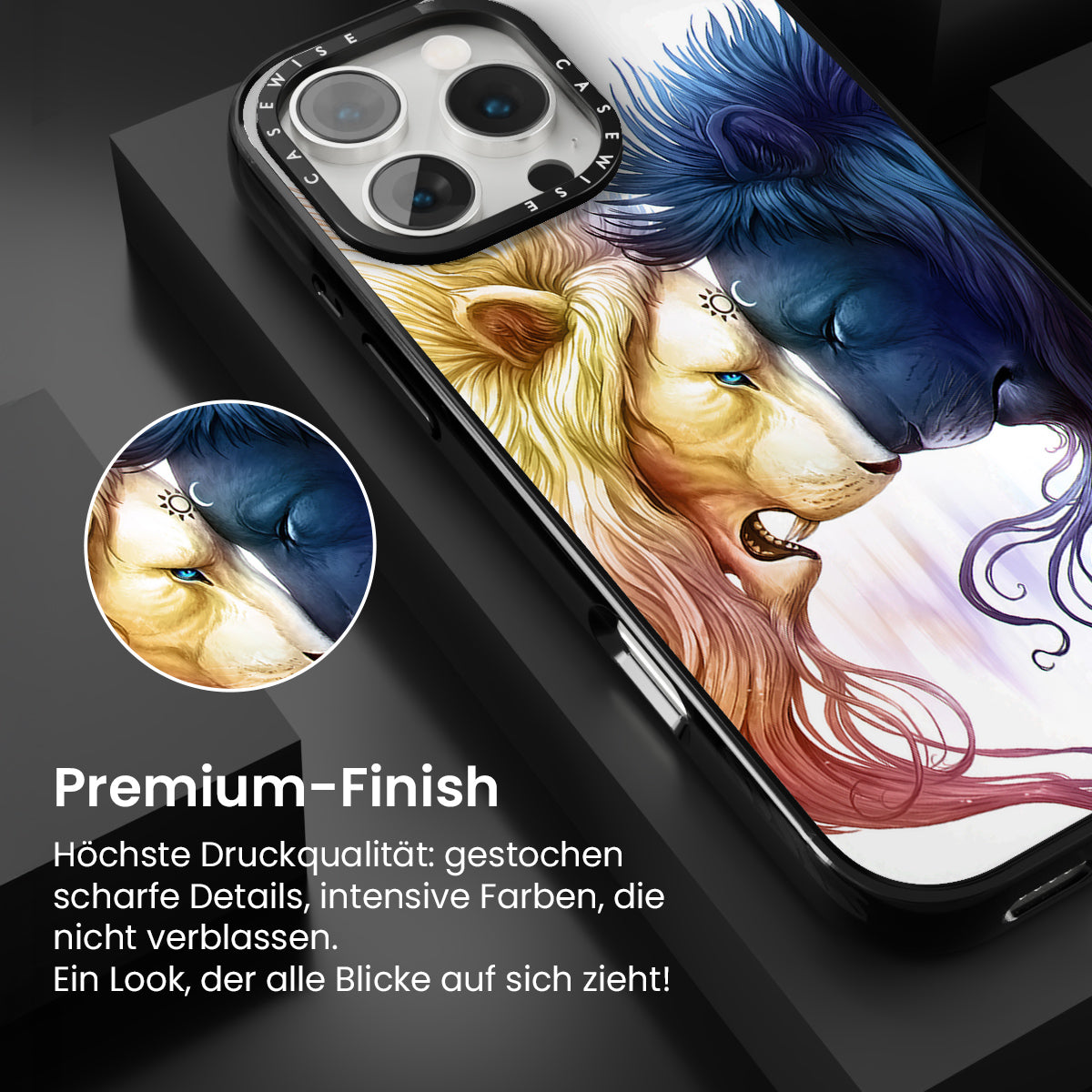 CASEWISE CASEWISE

Premium-Finish

Höchste Druckqualität: gestochen scharfe Details, intensive Farben, die nicht verblassen.
Ein Look, der alle Blicke auf sich zieht!