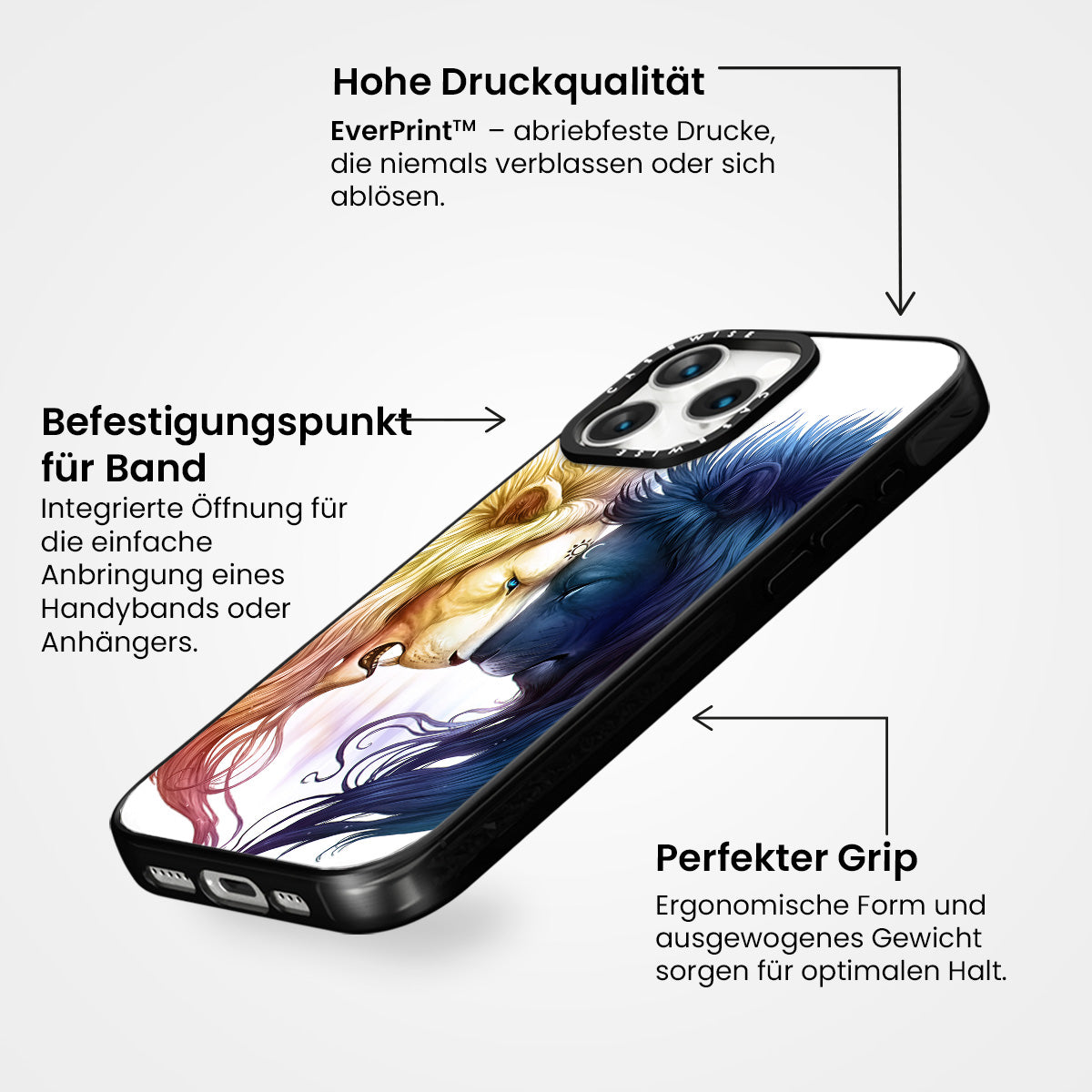 Hohe Druckqualität

EverPrint™ – abriebfeste Drucke, die niemals verblassen oder sich ablösen.

Befestigungspunkt für Band

Integrierte Öffnung für die einfache Anbringung eines Handybands oder Anhängers.

CASEWISE

CASEWISE

Perfekter Grip

Ergonomische Form und ausgewogenes Gewicht sorgen für optimalen Halt.