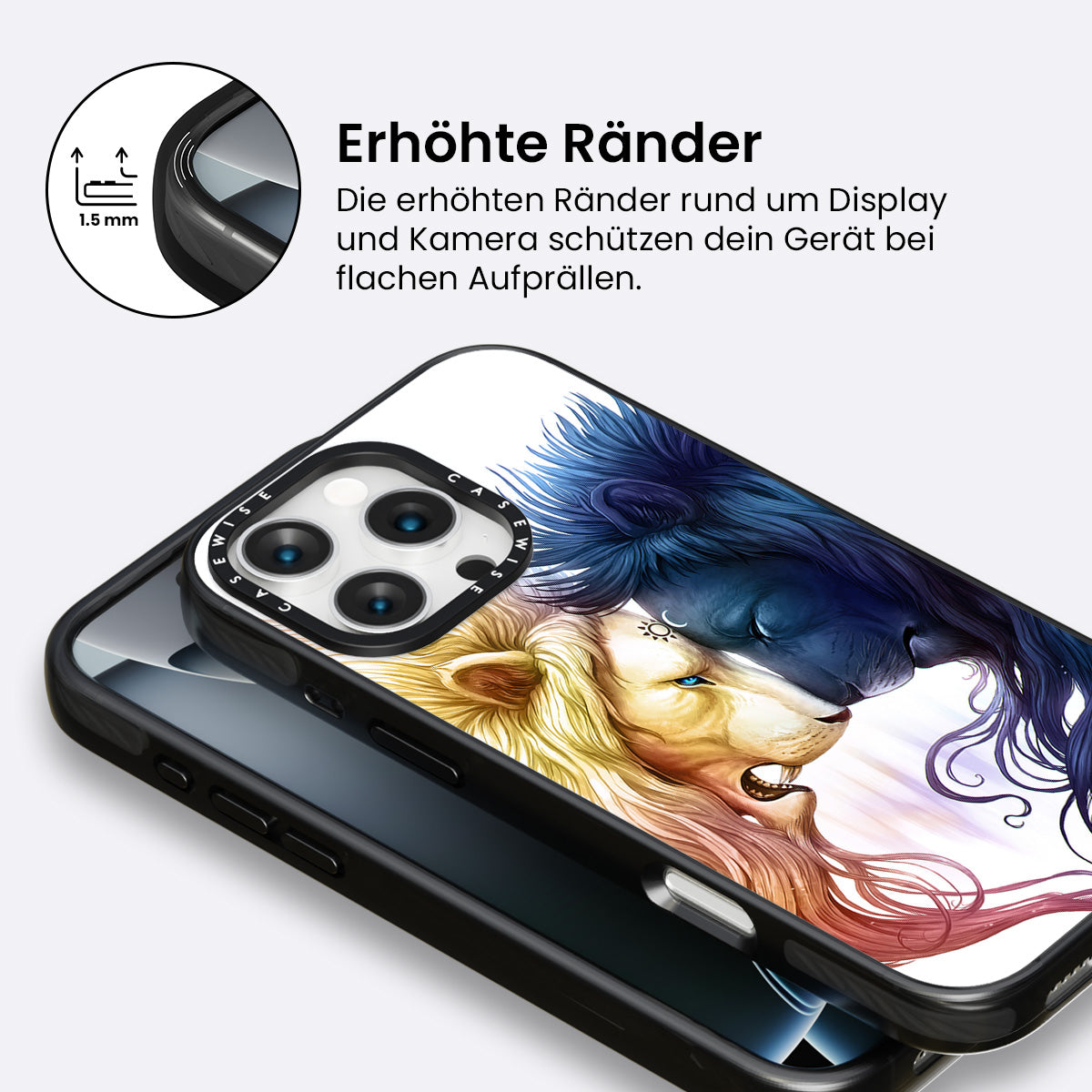 1.5 mm

Erhöhte Ränder

Die erhöhten Ränder rund um Display und Kamera schützen dein Gerät bei flachen Aufprällen.

CASEWISE CASEWISE