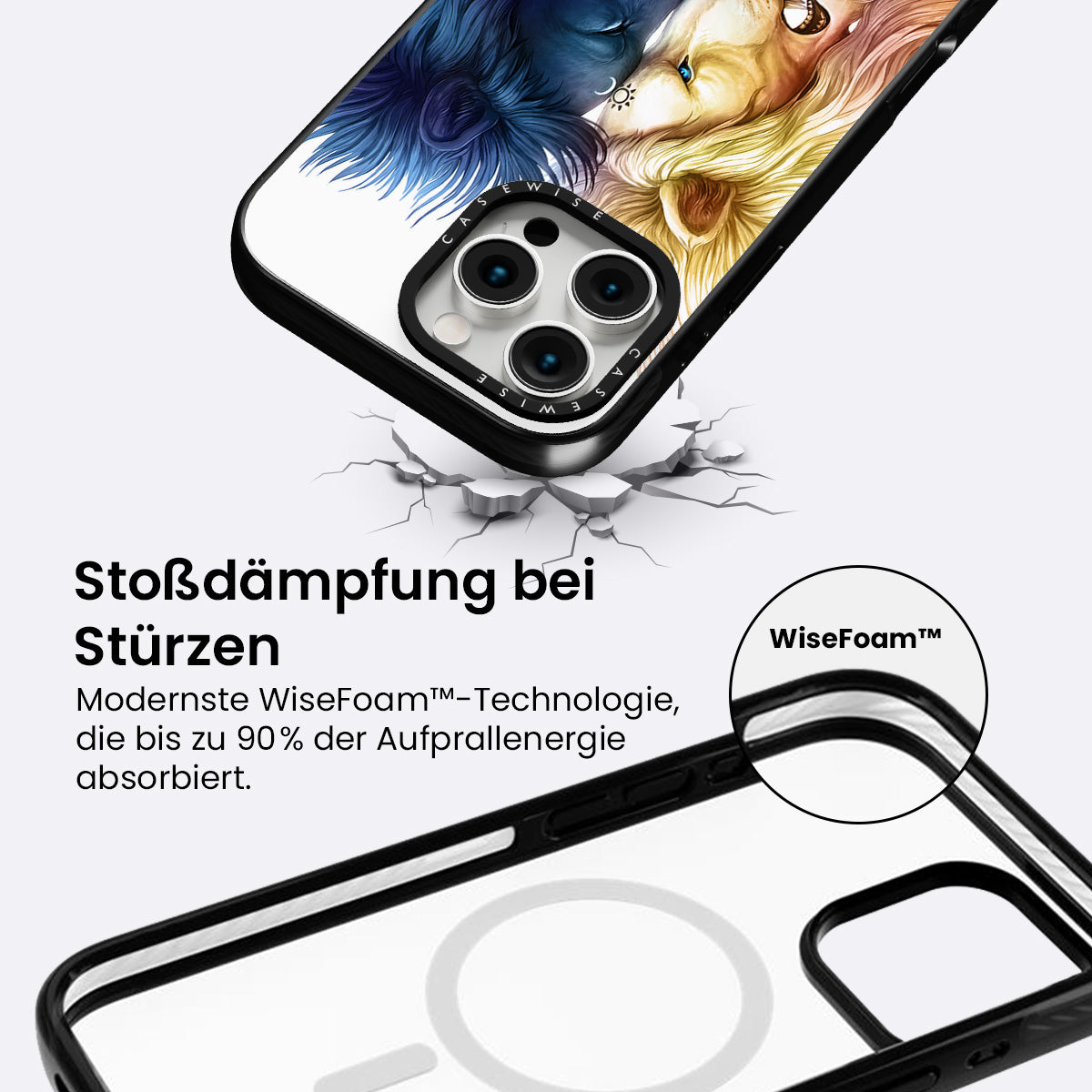 CASEWISE

CASEWISE

Stoßdämpfung bei Stürzen

Modernste WiseFoam™-Technologie, die bis zu 90% der Aufprallenergie absorbiert.

WiseFoam™