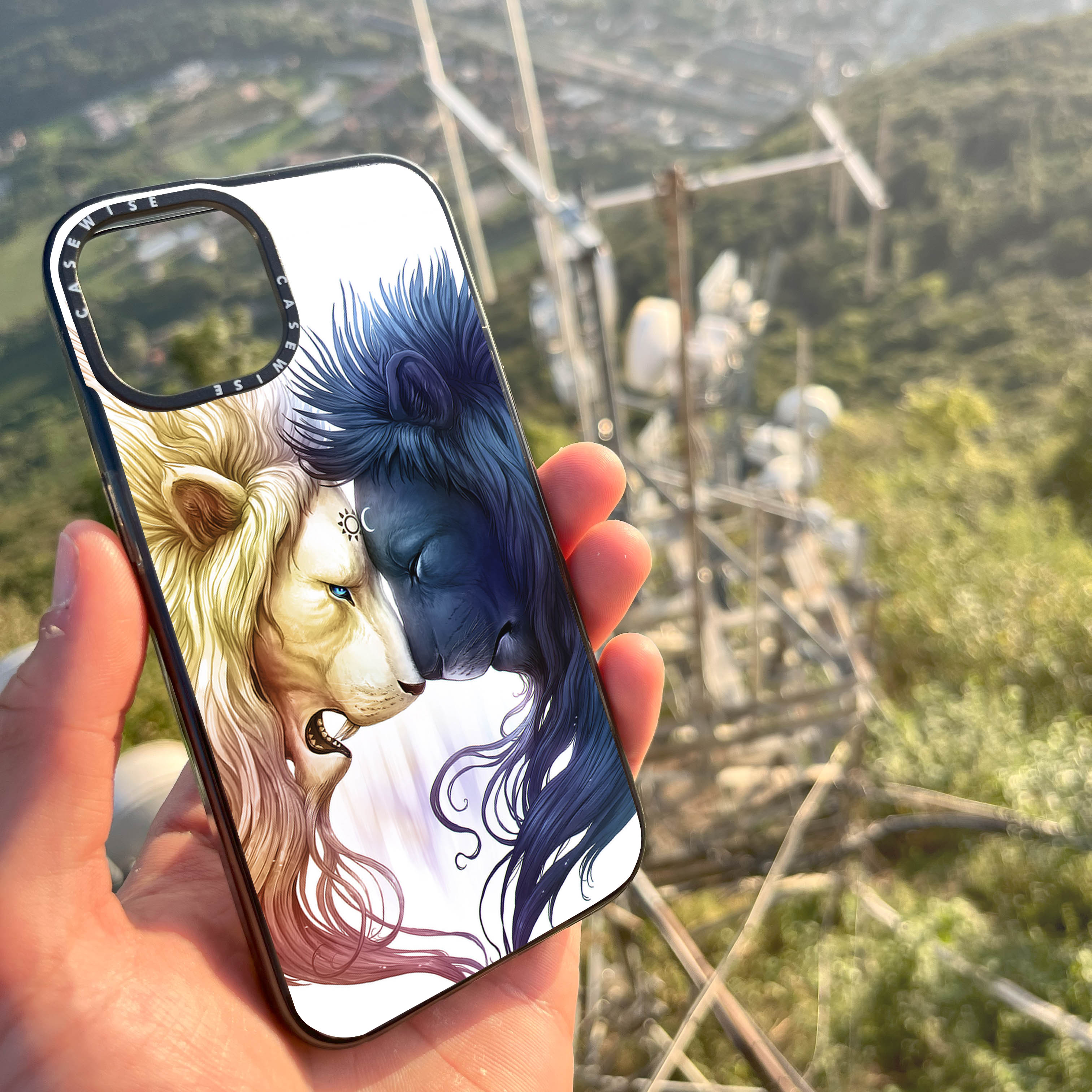 CASEWISE
CASEWISE