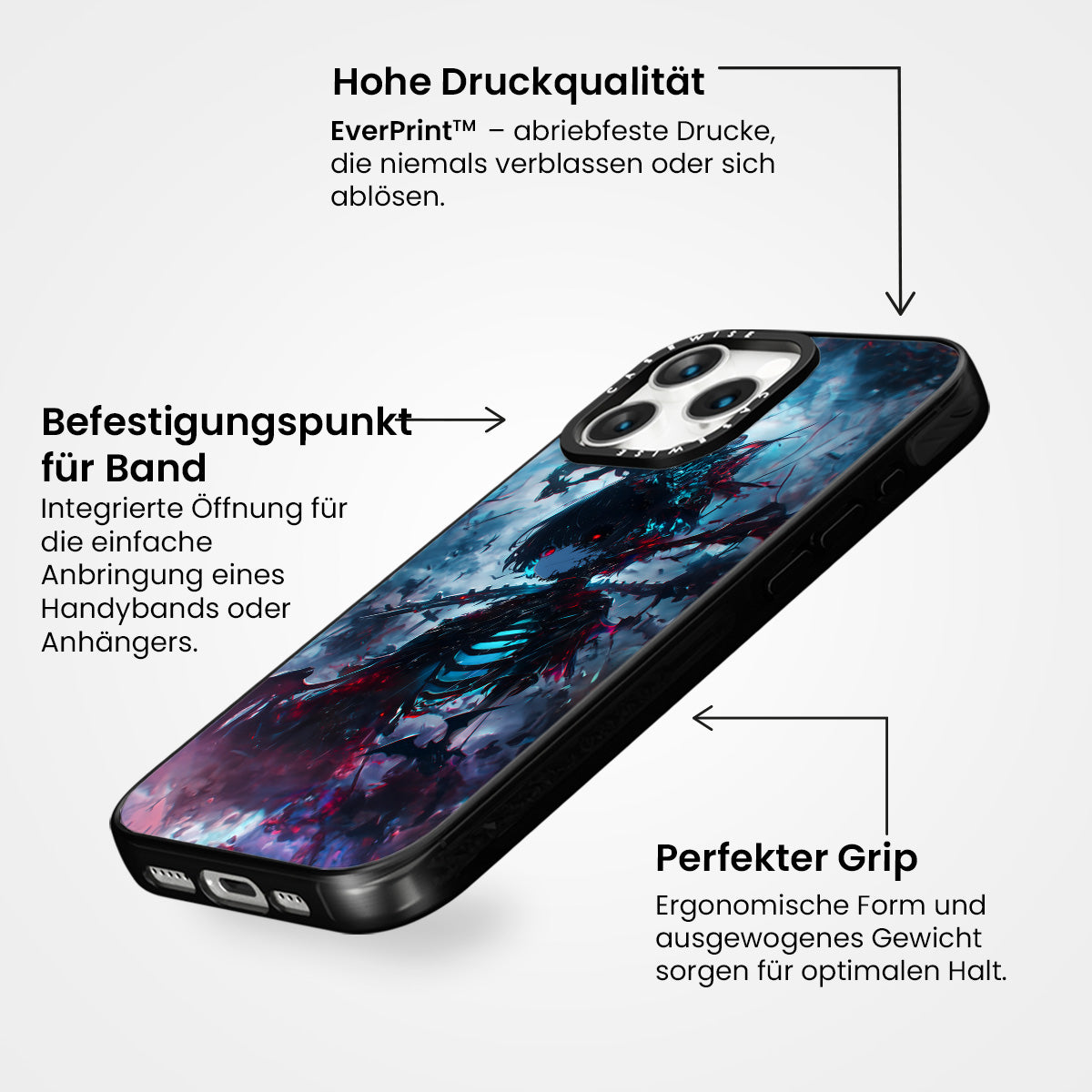 Hohe Druckqualität

EverPrint™ – abriebfeste Drucke, die niemals verblassen oder sich ablösen.

Befestigungspunkt für Band

Integrierte Öffnung für die einfache Anbringung eines Handybands oder Anhängers.

CASEWISE

CASEWISE

Perfekter Grip

Ergonomische Form und ausgewogenes Gewicht sorgen für optimalen Halt.