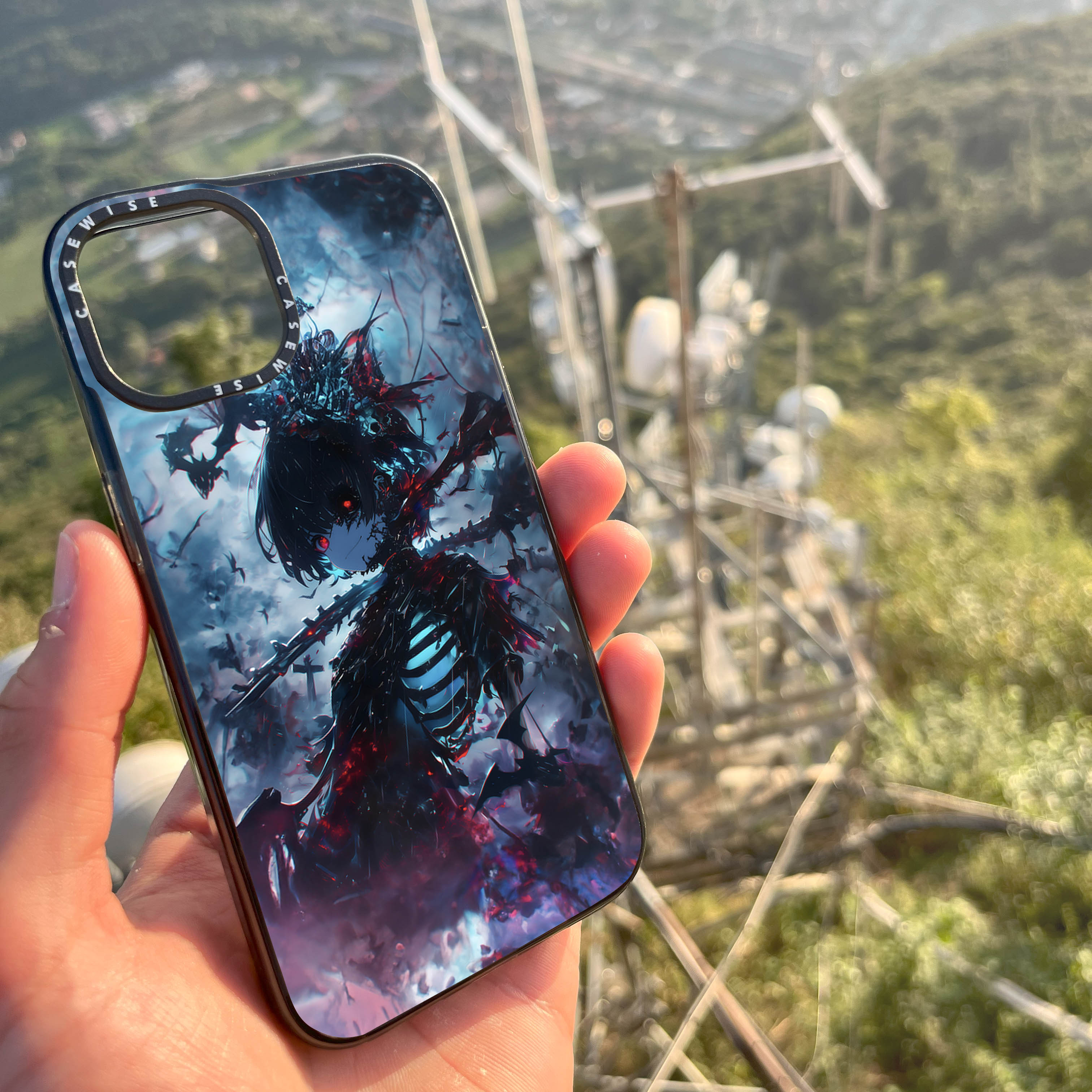 CASEWISE
CASEWISE