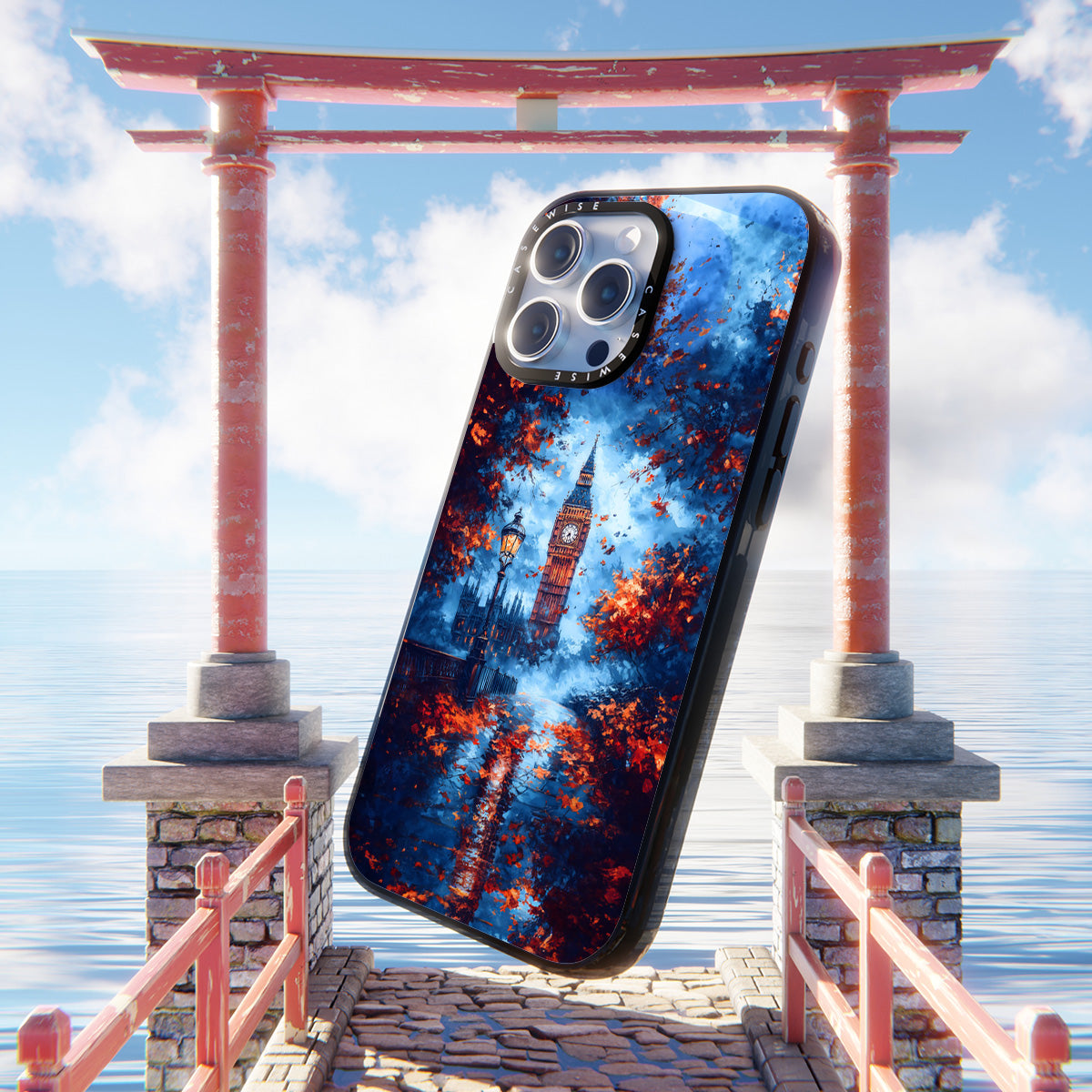 CASEWISE CASEWISE