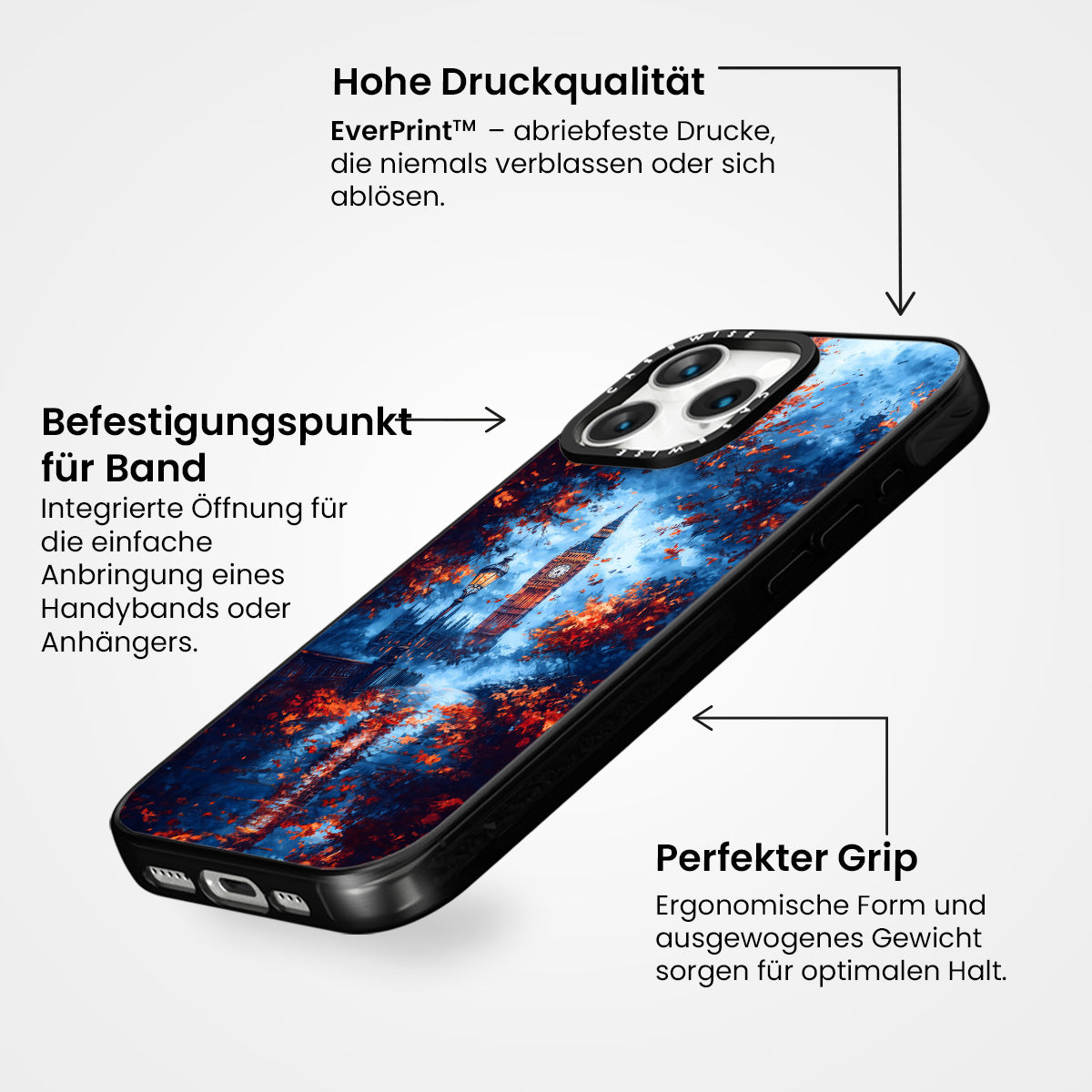 Hohe Druckqualität

EverPrint™ – abriebfeste Drucke, die niemals verblassen oder sich ablösen.

Befestigungspunkt für Band

Integrierte Öffnung für die einfache Anbringung eines Handybands oder Anhängers.

CASEWISE

CASEWISE

Perfekter Grip

Ergonomische Form und ausgewogenes Gewicht sorgen für optimalen Halt.