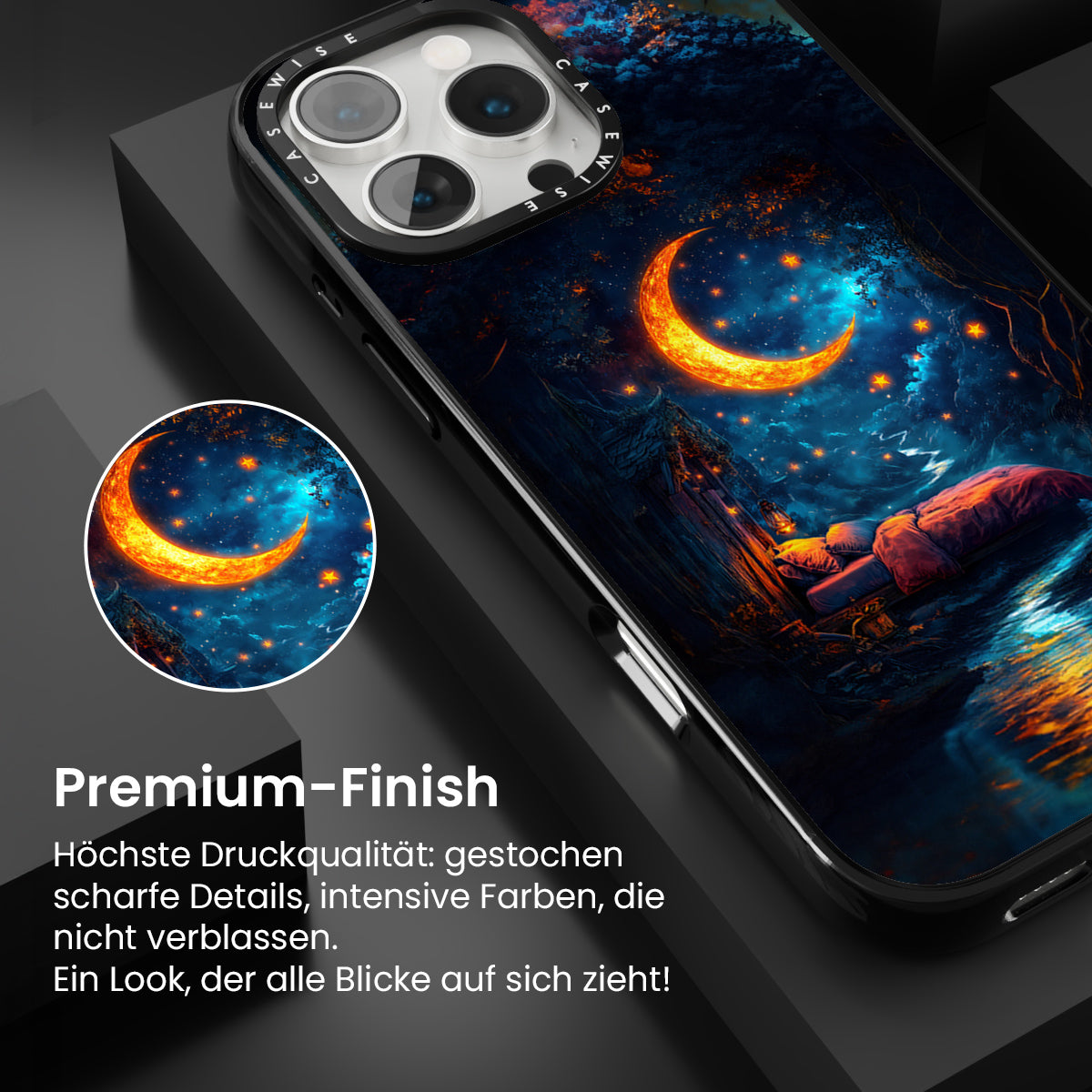 CASEWISE CASEWISE

Premium-Finish

Höchste Druckqualität: gestochen scharfe Details, intensive Farben, die nicht verblassen.
Ein Look, der alle Blicke auf sich zieht!