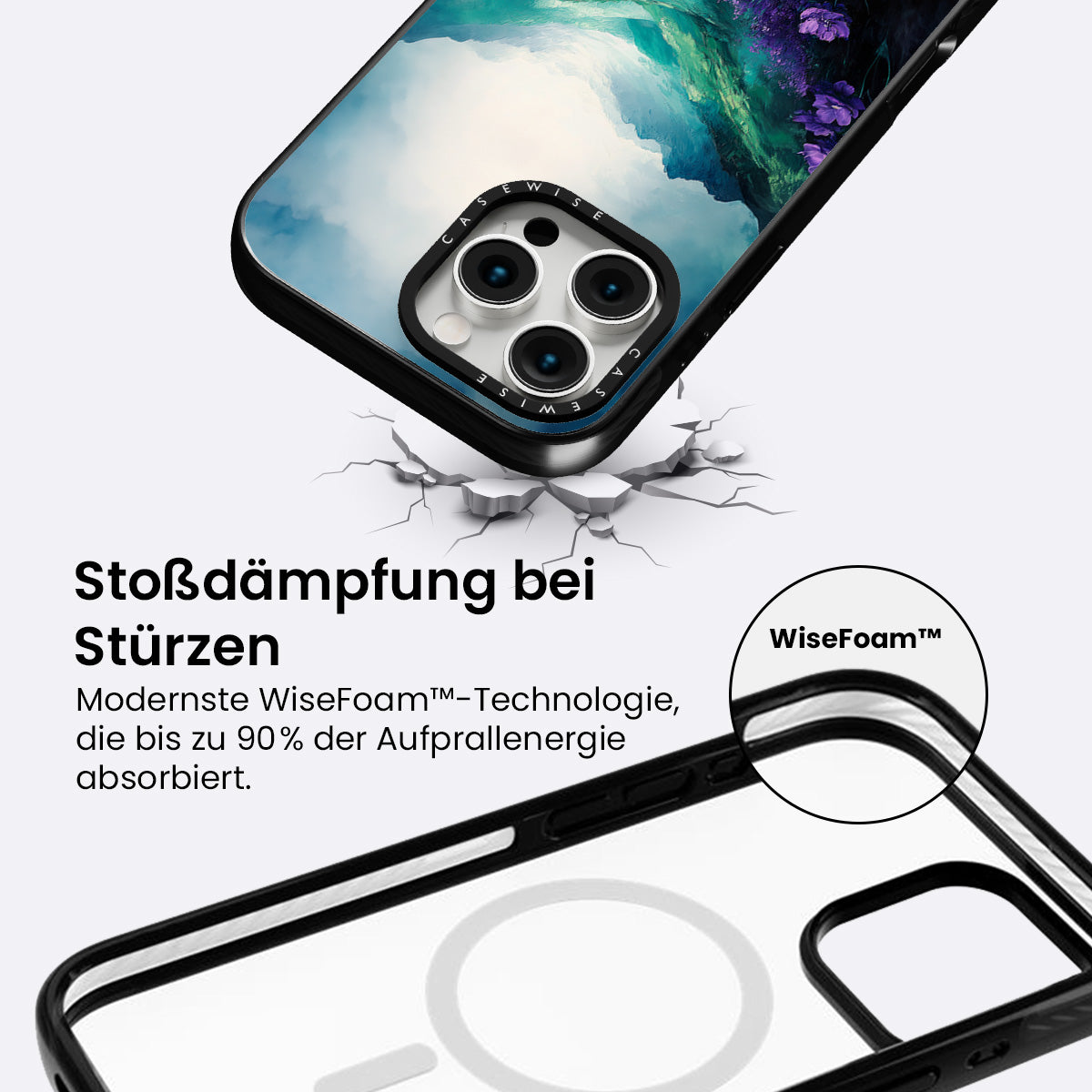 CASEWISE

CASEWISE

Stoßdämpfung bei Stürzen

Modernste WiseFoam™-Technologie, die bis zu 90% der Aufprallenergie absorbiert.

WiseFoam™