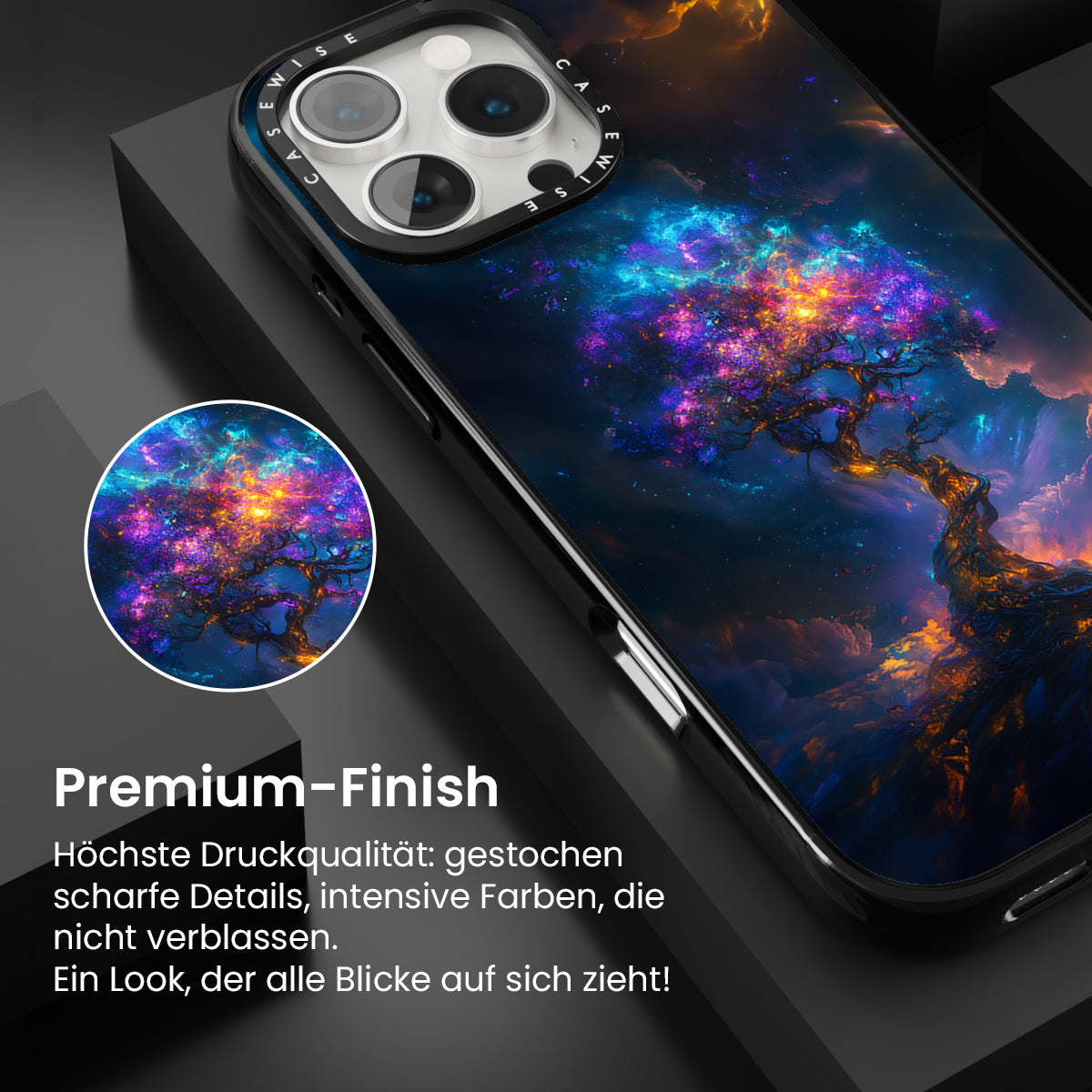 CASEWISE CASEWISE

Premium-Finish

Höchste Druckqualität: gestochen scharfe Details, intensive Farben, die nicht verblassen.
Ein Look, der alle Blicke auf sich zieht!