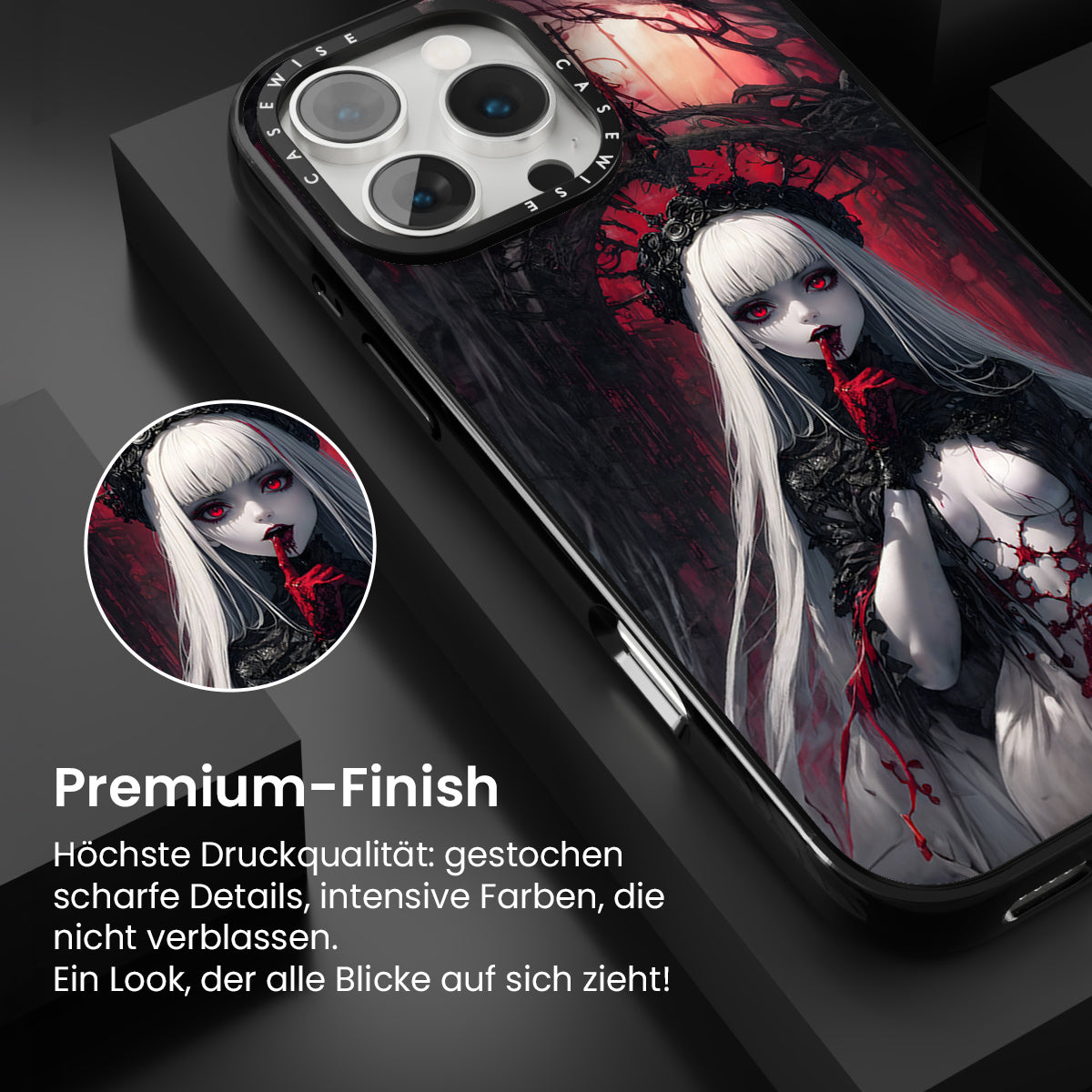 CASEWISE CASEWISE

Premium-Finish

Höchste Druckqualität: gestochen scharfe Details, intensive Farben, die nicht verblassen.
Ein Look, der alle Blicke auf sich zieht!