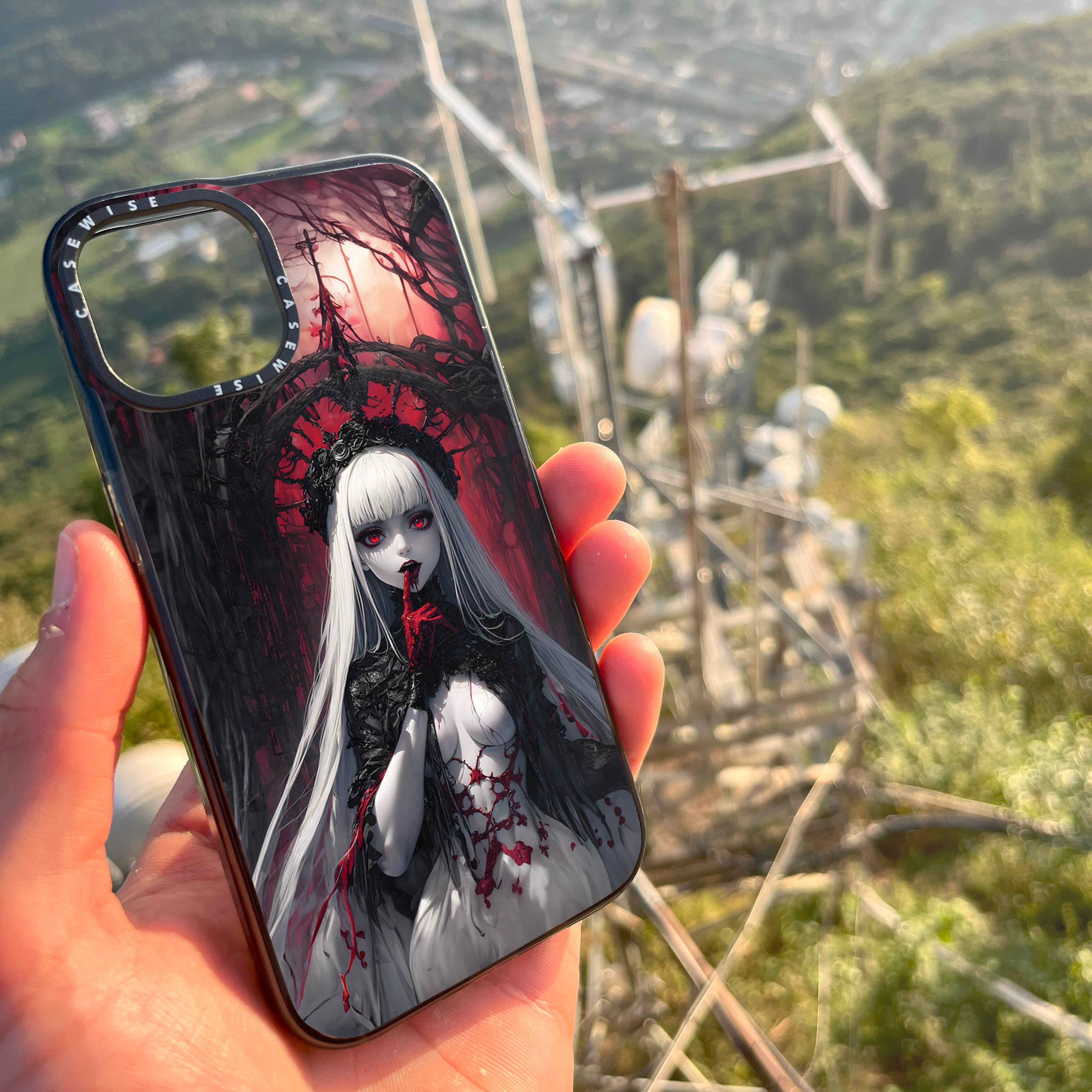 CASEWISE CASEWISE