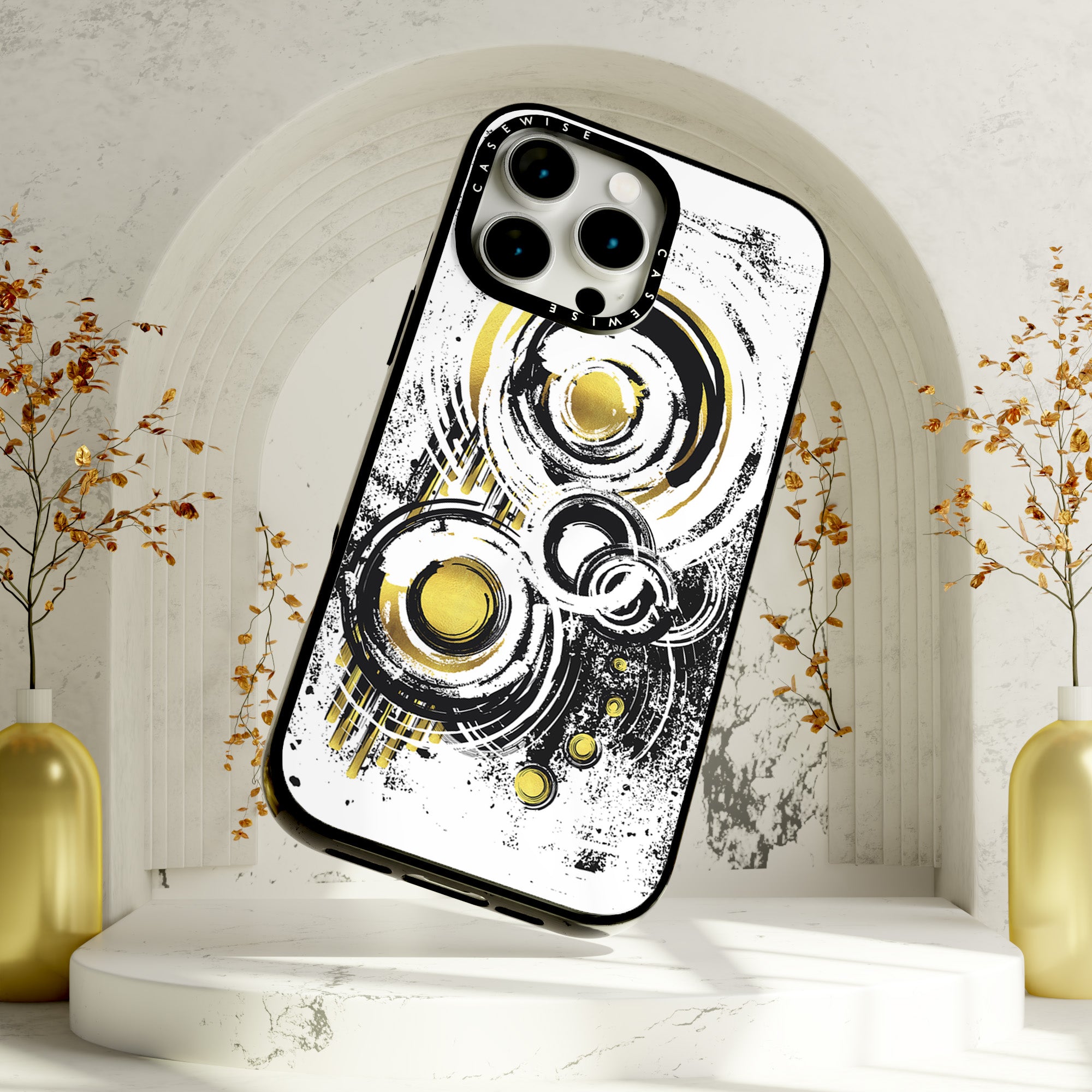 CASEWISE CASEWISE