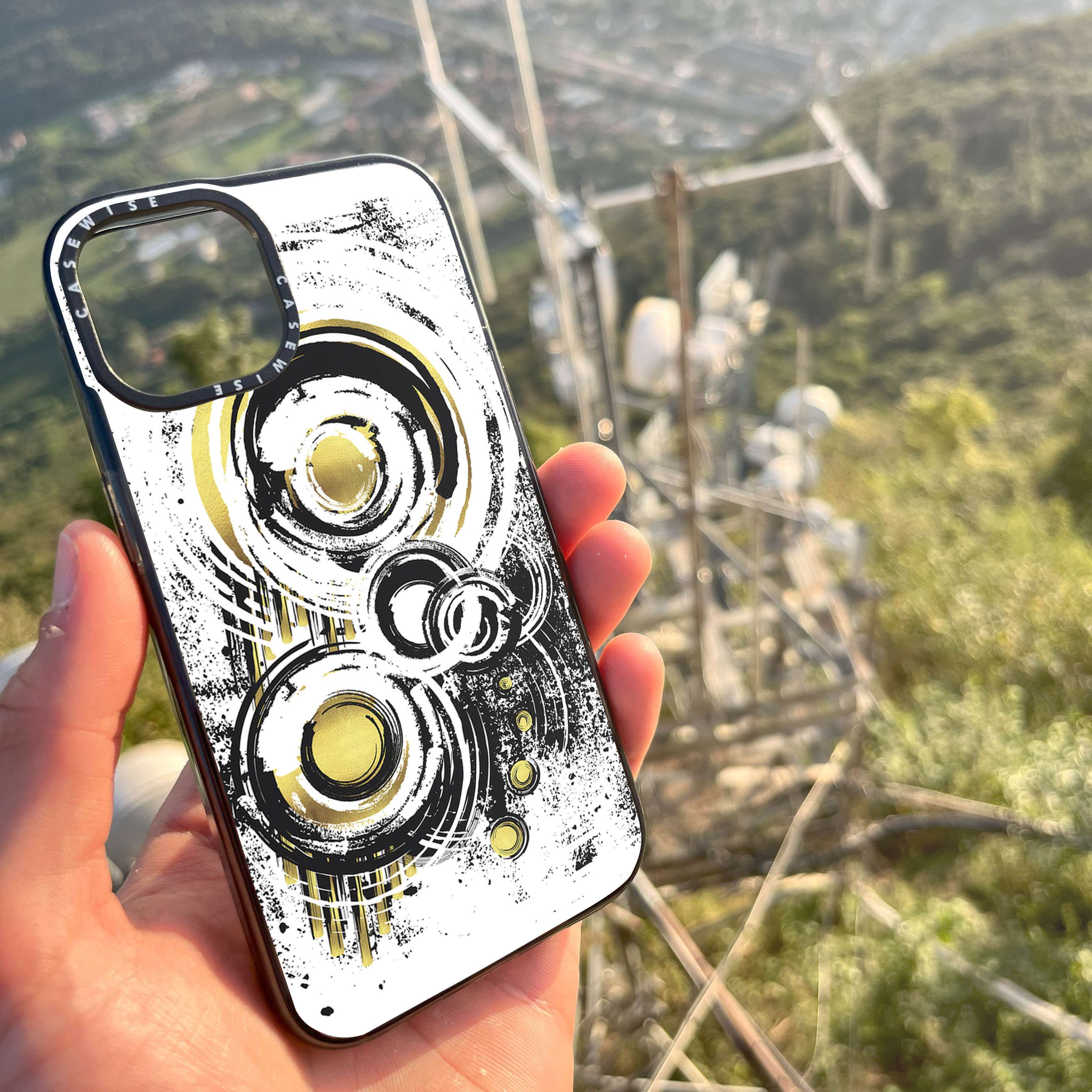 CASEWISE
CASEWISE