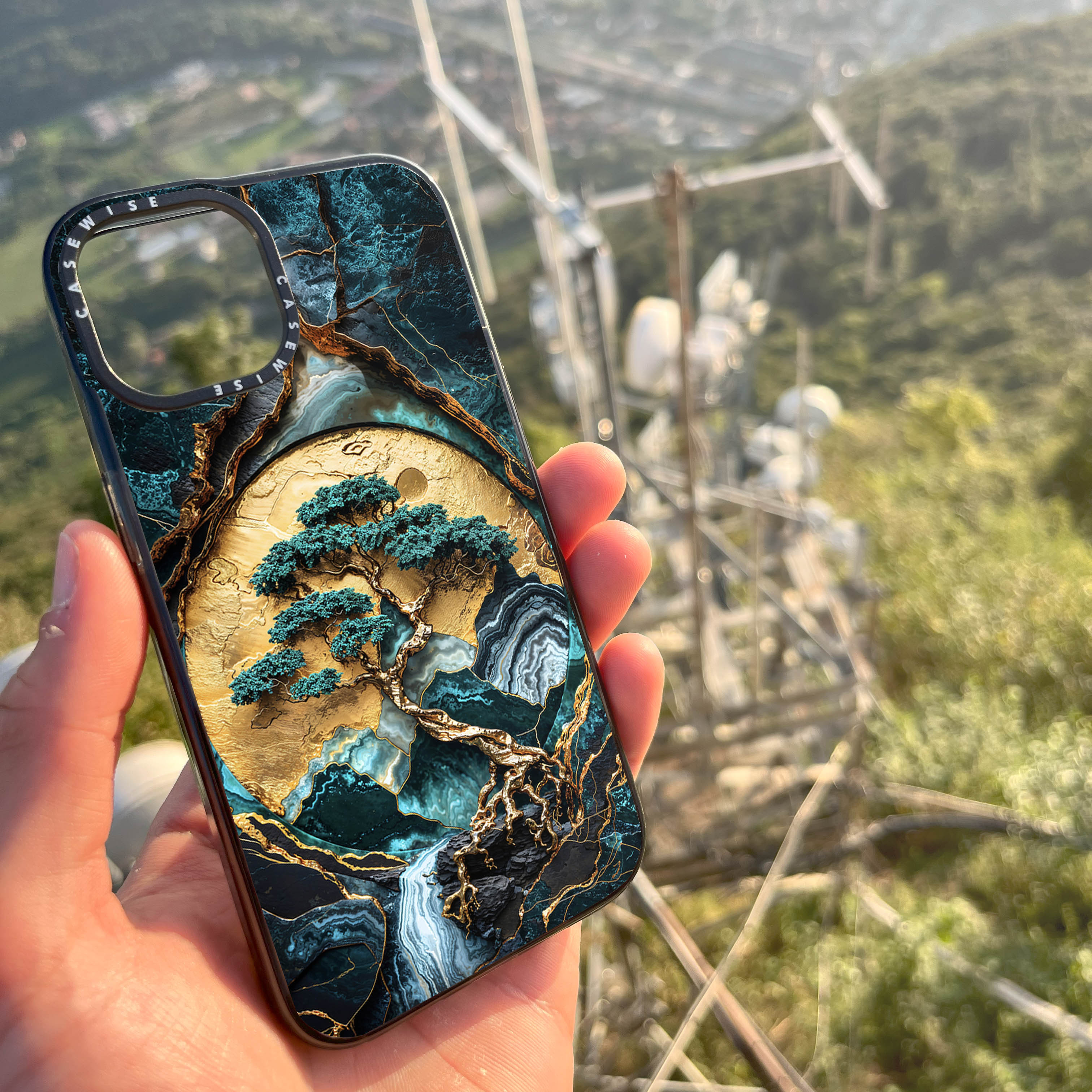 CASEWISE CASEWISE