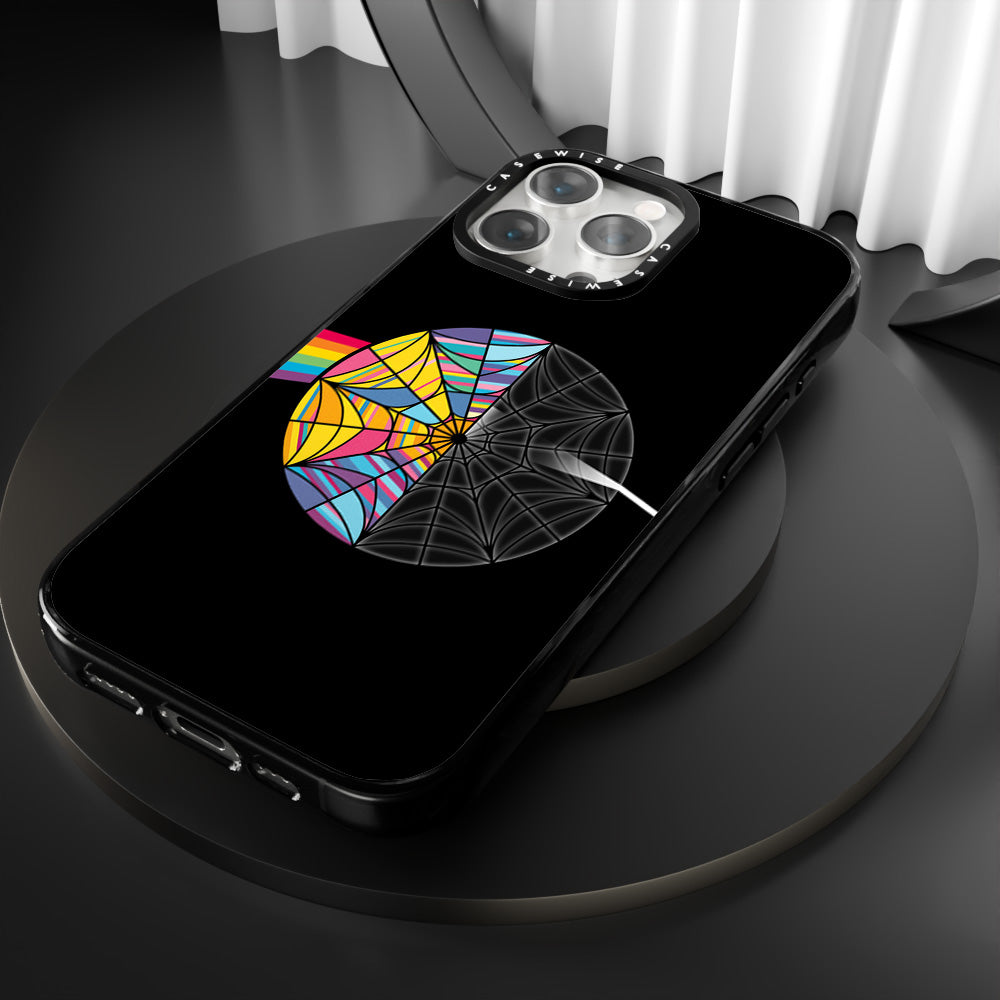 CASEWISE
CASEWISE