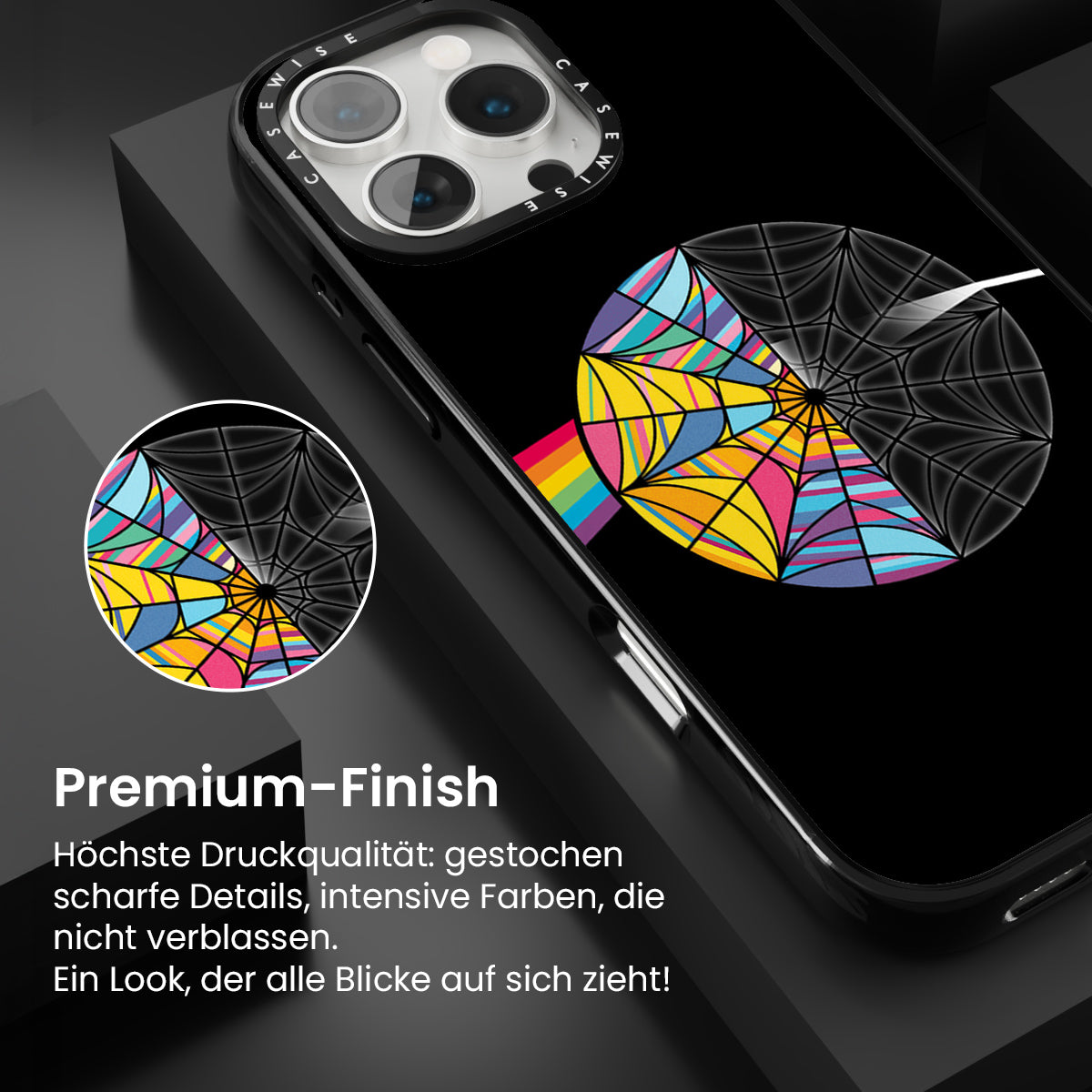 CASEWISE CASEWISE

Premium-Finish

Höchste Druckqualität: gestochen scharfe Details, intensive Farben, die nicht verblassen.
Ein Look, der alle Blicke auf sich zieht!