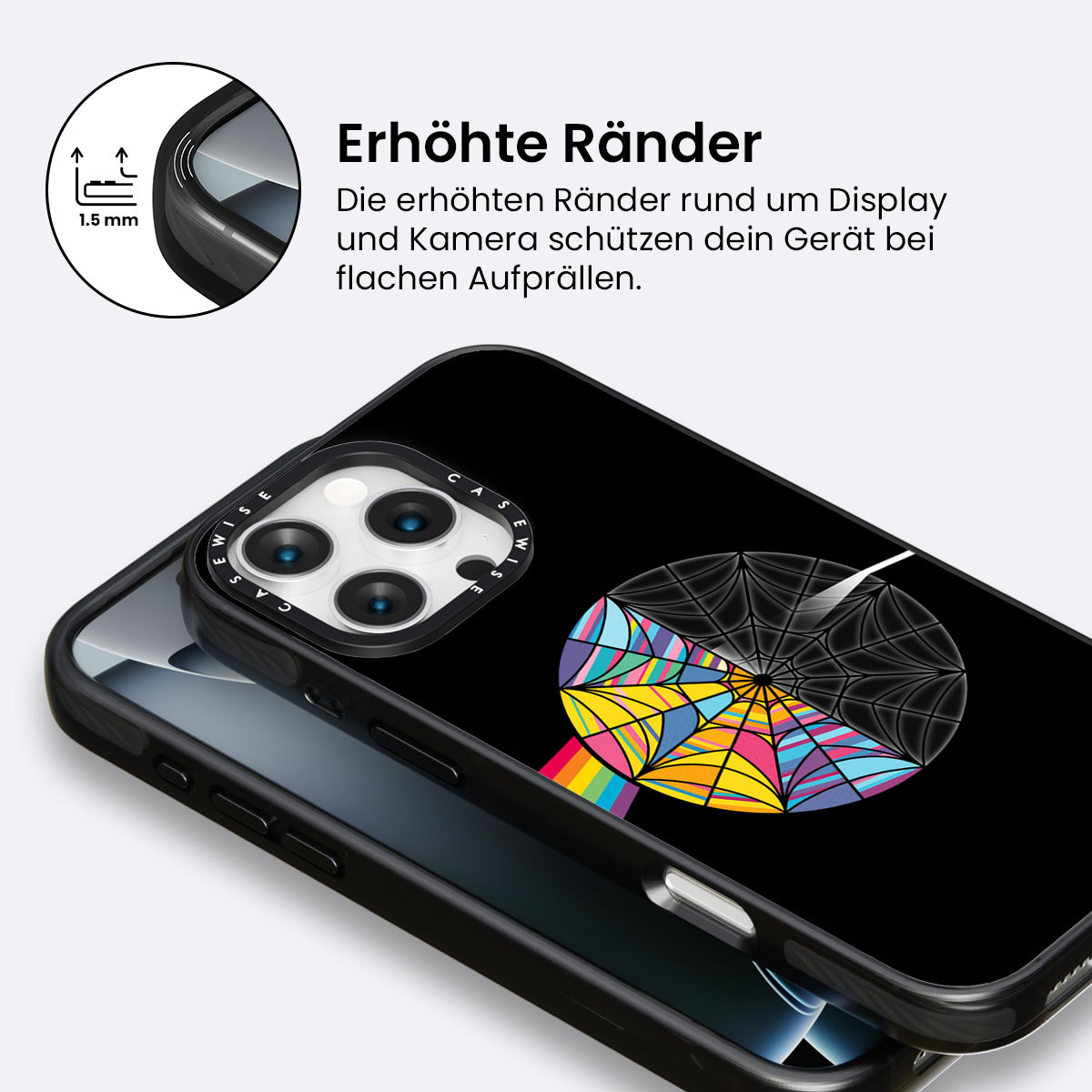 1.5 mm

Erhöhte Ränder

Die erhöhten Ränder rund um Display und Kamera schützen dein Gerät bei flachen Aufprällen.

CASEWISE CASEWISE