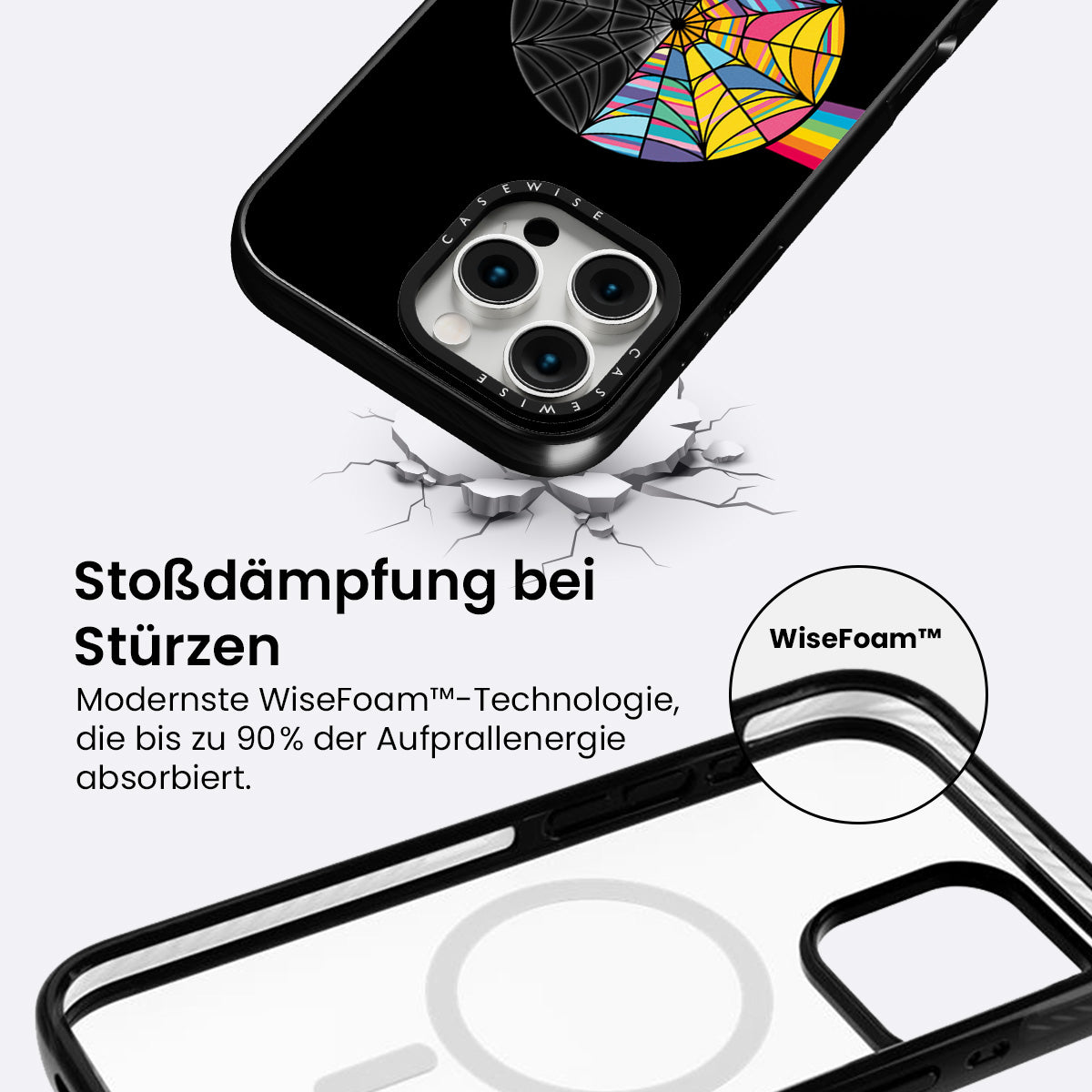 CASEWISE

CASEWISE

Stoßdämpfung bei Stürzen

Modernste WiseFoam™-Technologie, die bis zu 90% der Aufprallenergie absorbiert.

WiseFoam™