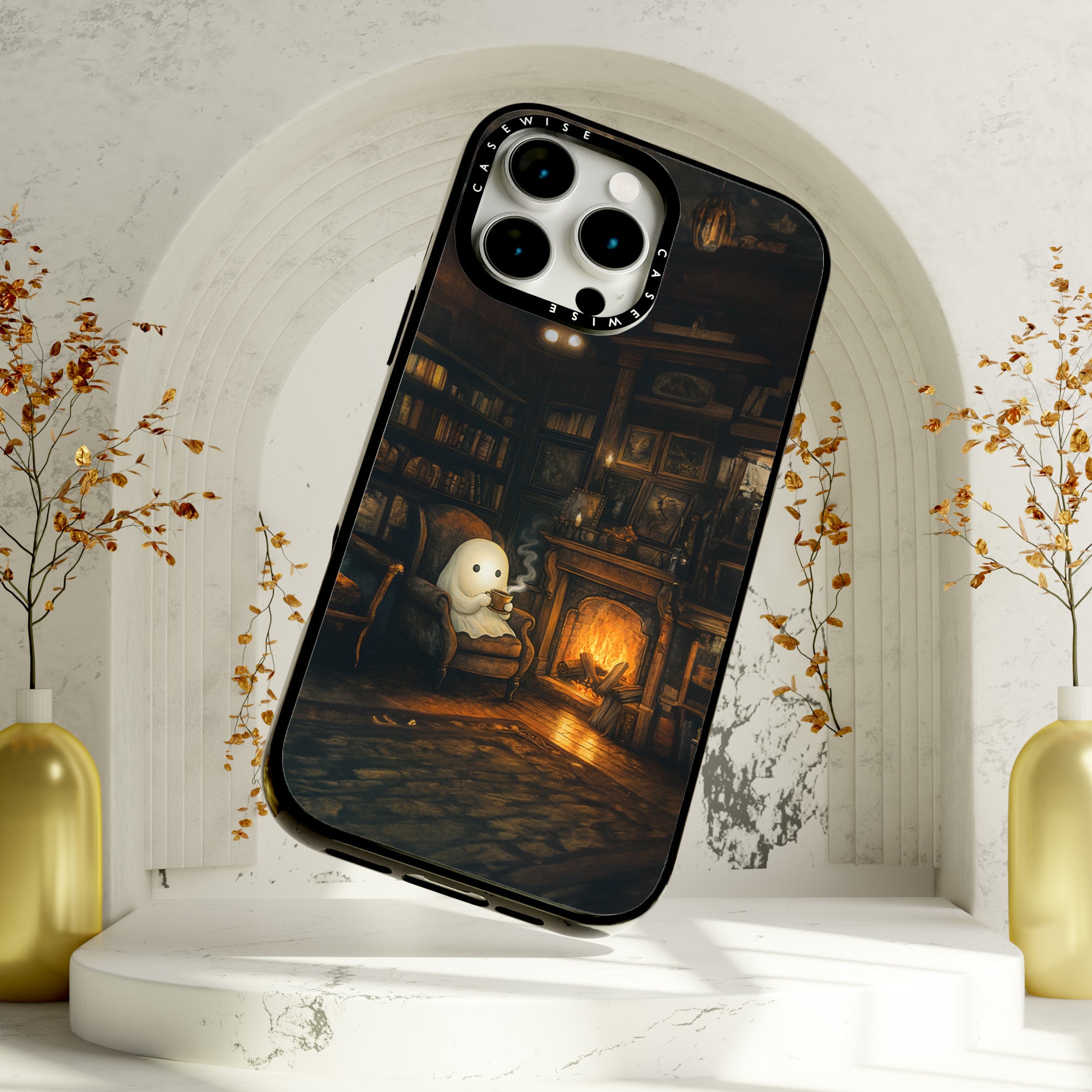 CASEWISE

CASEWISE