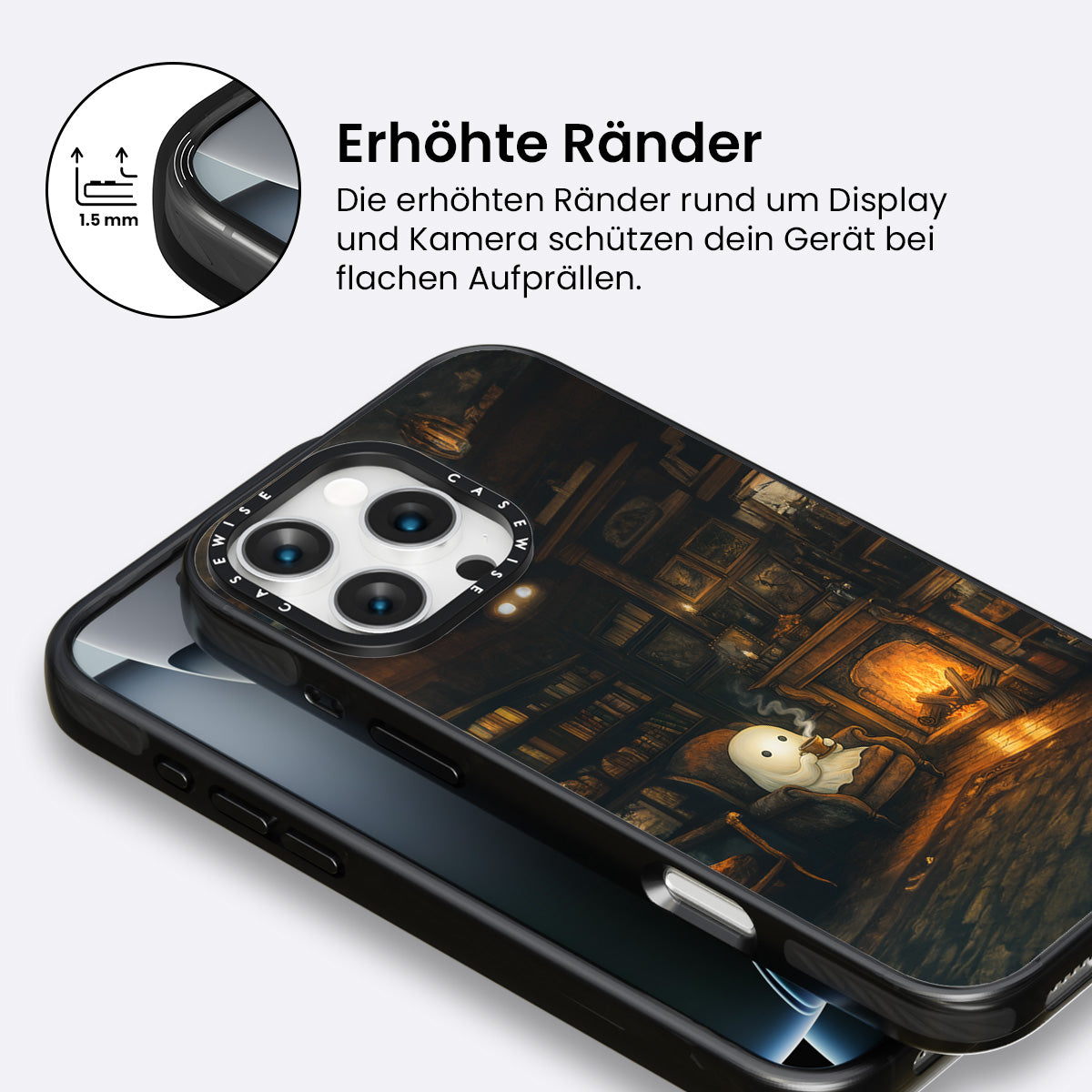 1.5 mm

Erhöhte Ränder

Die erhöhten Ränder rund um Display und Kamera schützen dein Gerät bei flachen Aufprällen.

CASEWISE CASEWISE