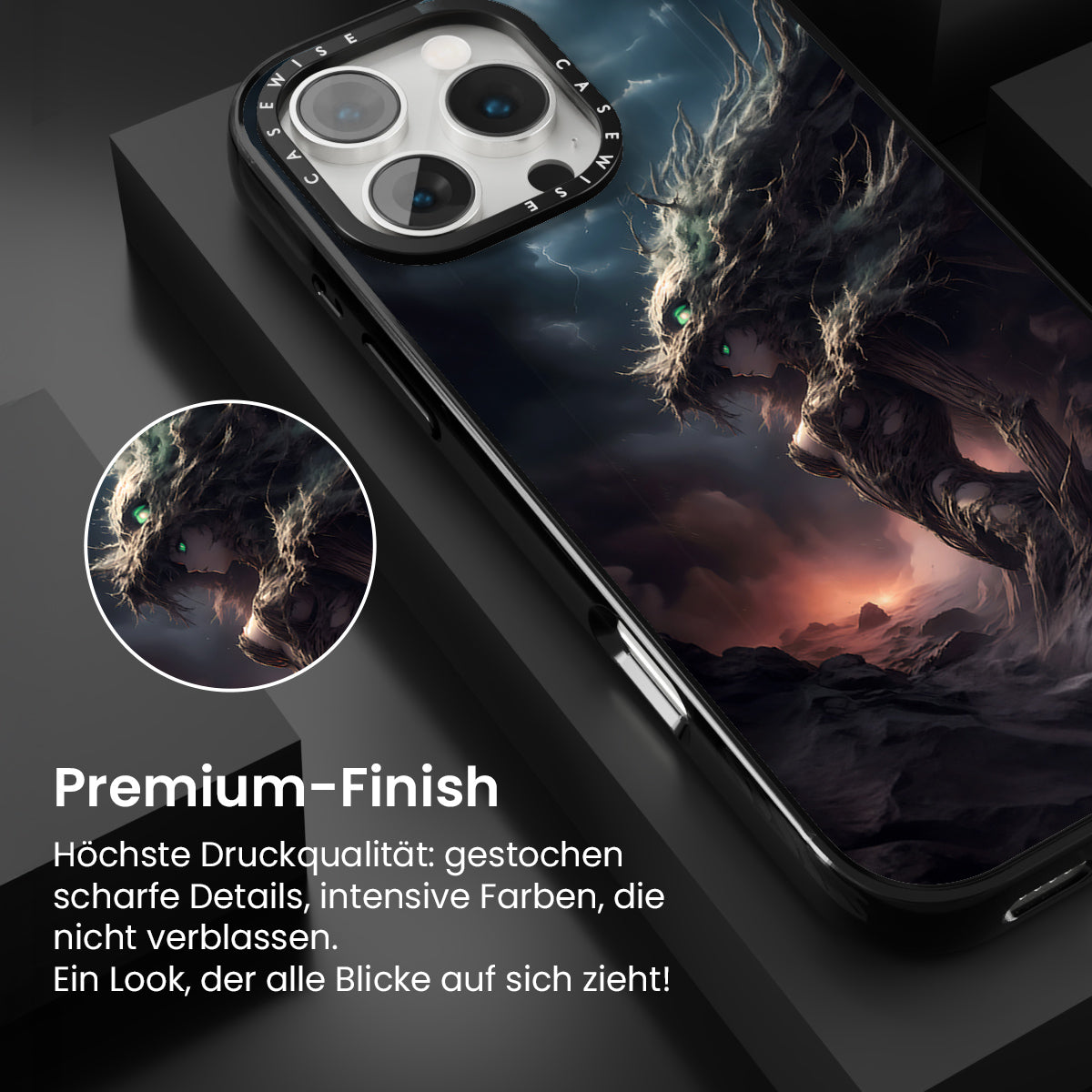 CASEWISE CASEWISE

Premium-Finish

Höchste Druckqualität: gestochen scharfe Details, intensive Farben, die nicht verblassen.
Ein Look, der alle Blicke auf sich zieht!